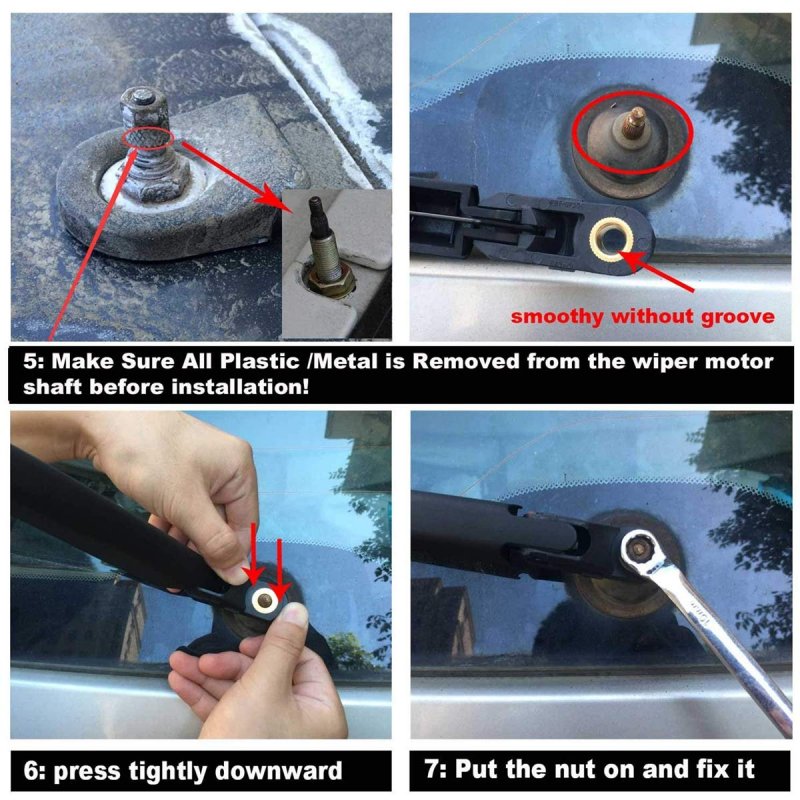 smoothy without groove

5: Make Sure All Plastic /Metal is Removed from the wiper motor shaft before installation!

6: press tightly downward

7: Put the nut on and fix it