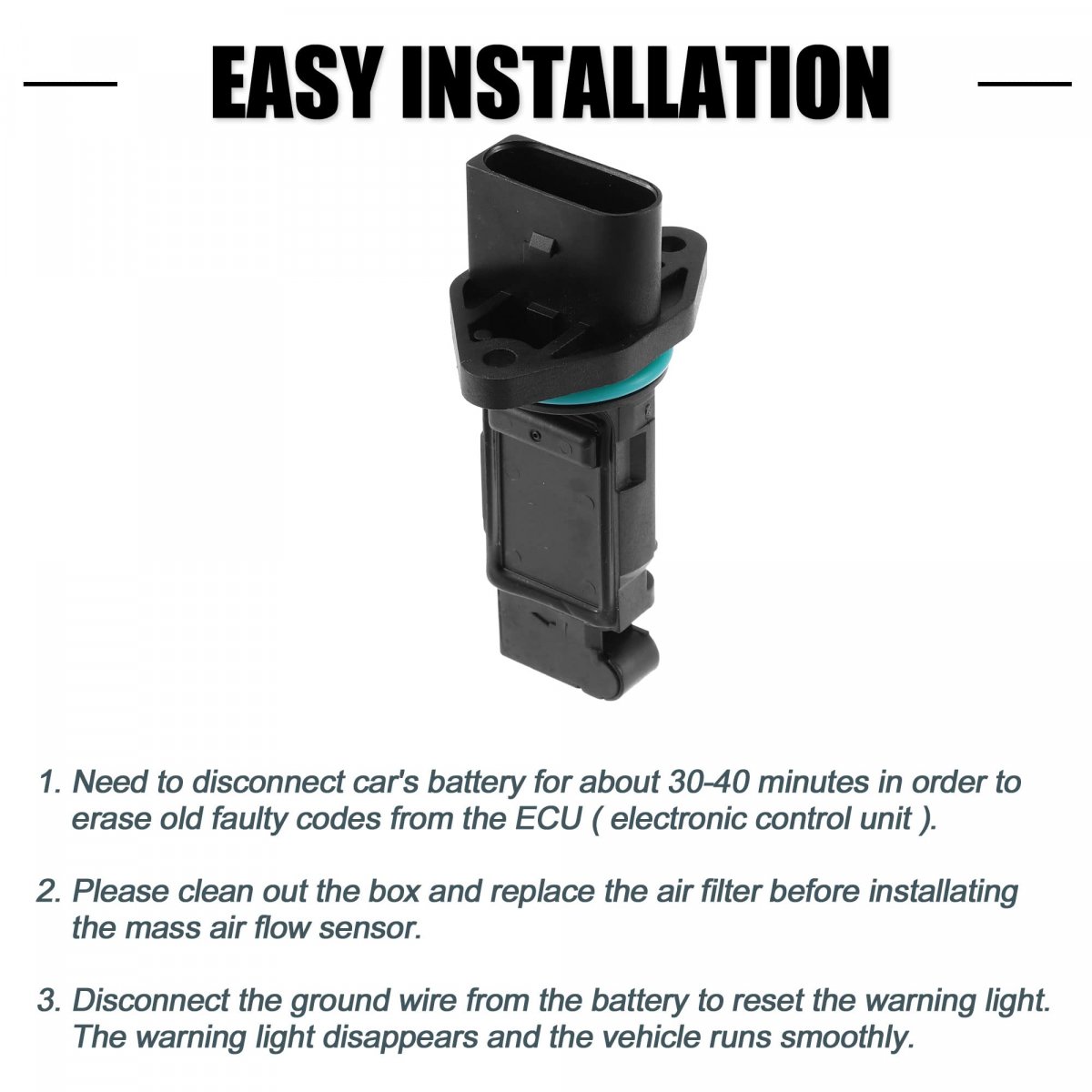 EASY INSTALLATION

1. Need to disconnect car's battery for about 30-40 minutes in order to erase old faulty codes from the ECU ( electronic control unit ).

2. Please clean out the box and replace the air filter before installating the mass air flow sensor.

3. Disconnect the ground wire from the battery to reset the warning light. The warning light disappears and the vehicle runs smoothly.