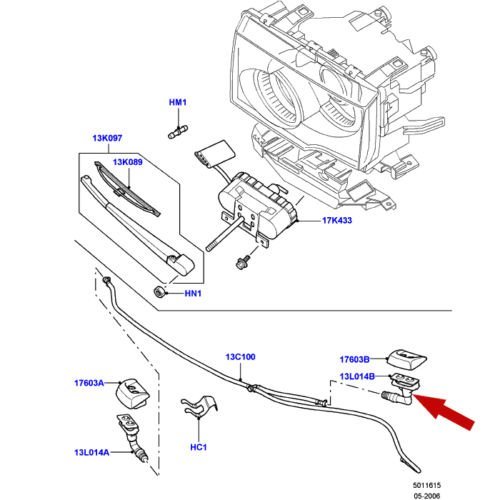 HM1
13K097
13K089
17K433
HN1
13C100
17603B
13L014B
17603A
HC1
13L014A
5011615
05-2006