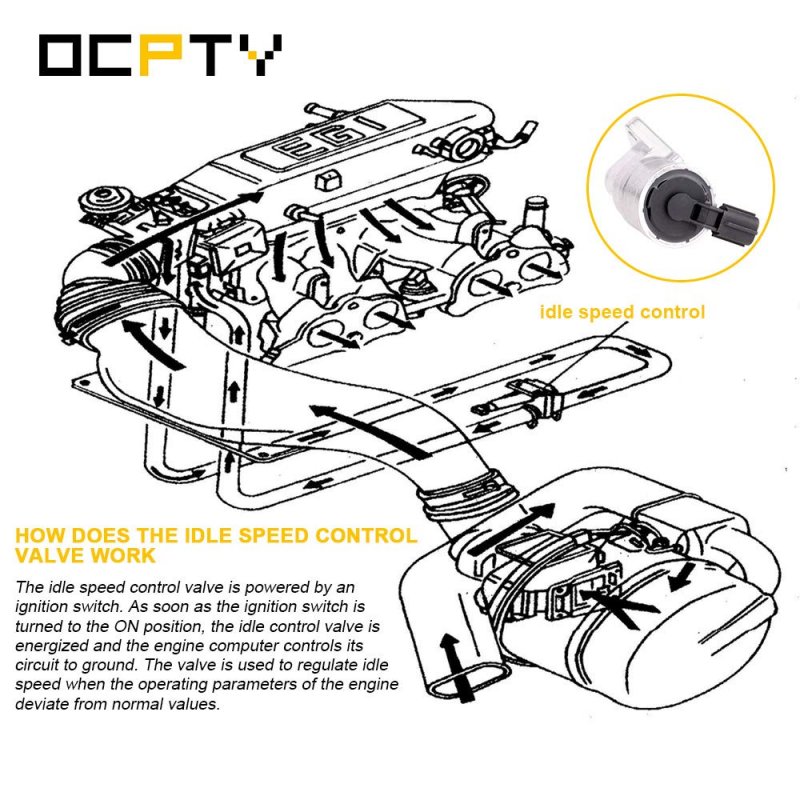 OCPTY

EGI

idle speed control

HOW DOES THE IDLE SPEED CONTROL VALVE WORK

The idle speed control valve is powered by an ignition switch. As soon as the ignition switch is turned to the ON position, the idle control valve is energized and the engine computer controls its circuit to ground. The valve is used to regulate idle speed when the operating parameters of the engine deviate from normal values.