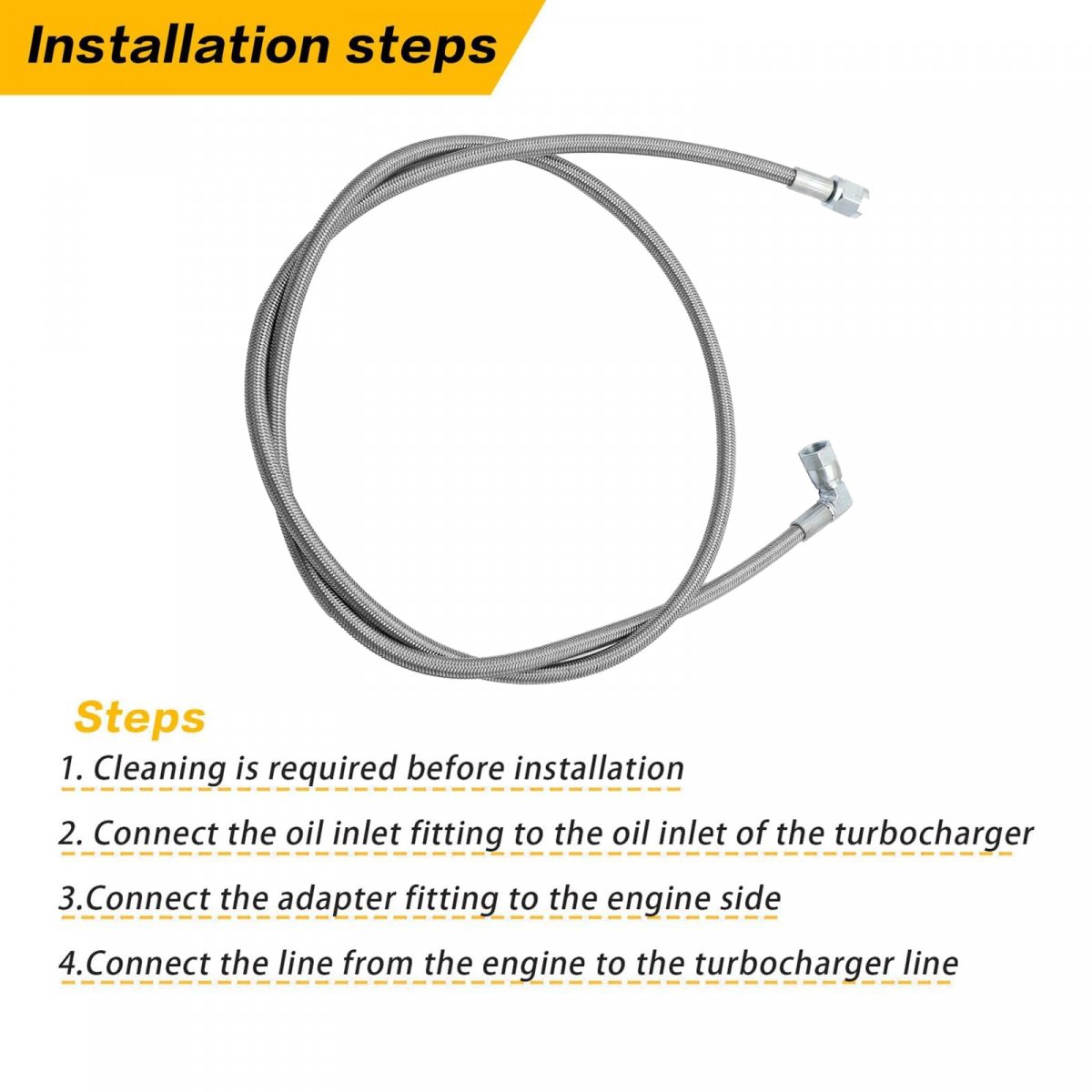 Installation steps

Steps

1. Cleaning is required before installation

2. Connect the oil inlet fitting to the oil inlet of the turbocharger

3.Connect the adapter fitting to the engine side

4.Connect the line from the engine to the turbocharger line