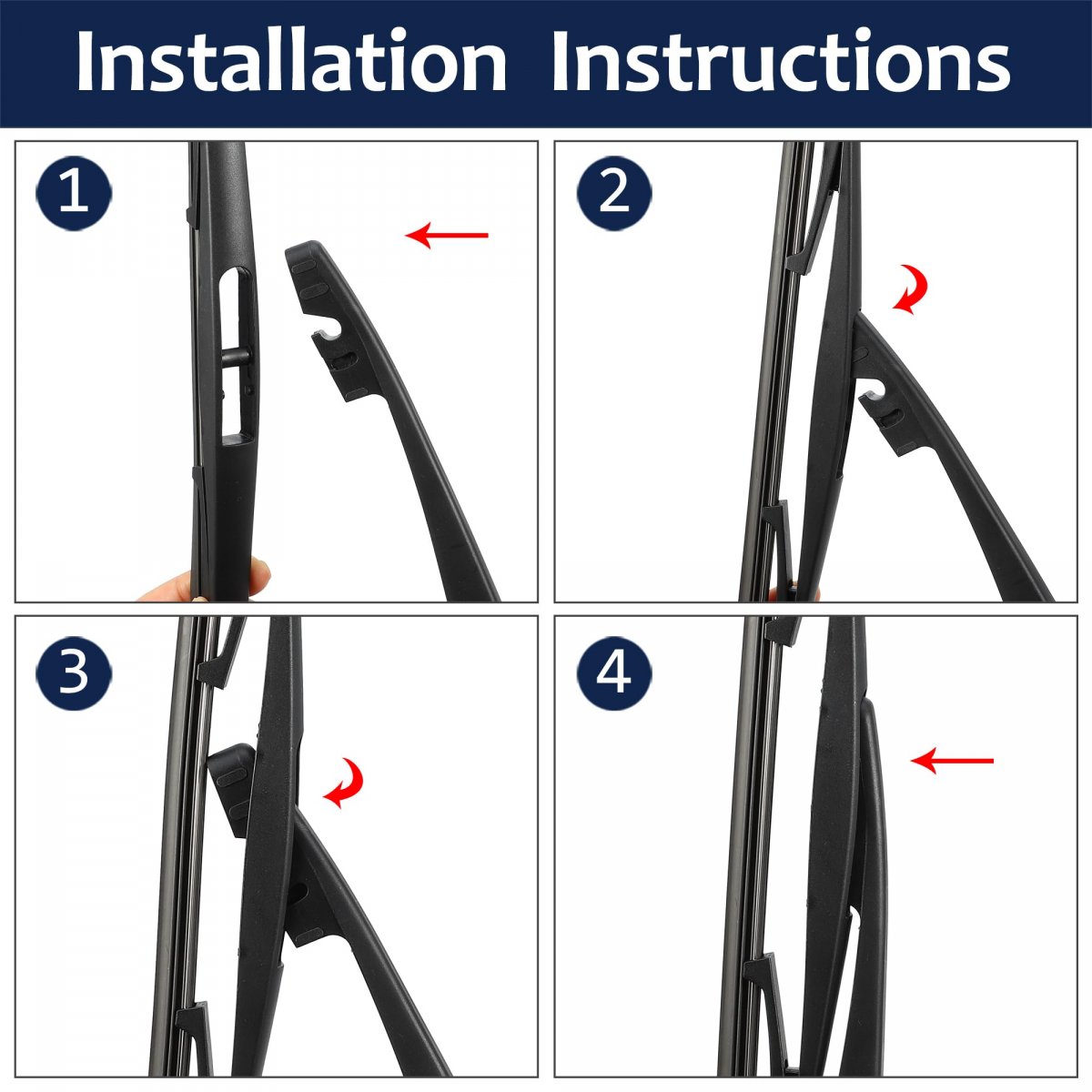 Installation Instructions

1

2

3

4