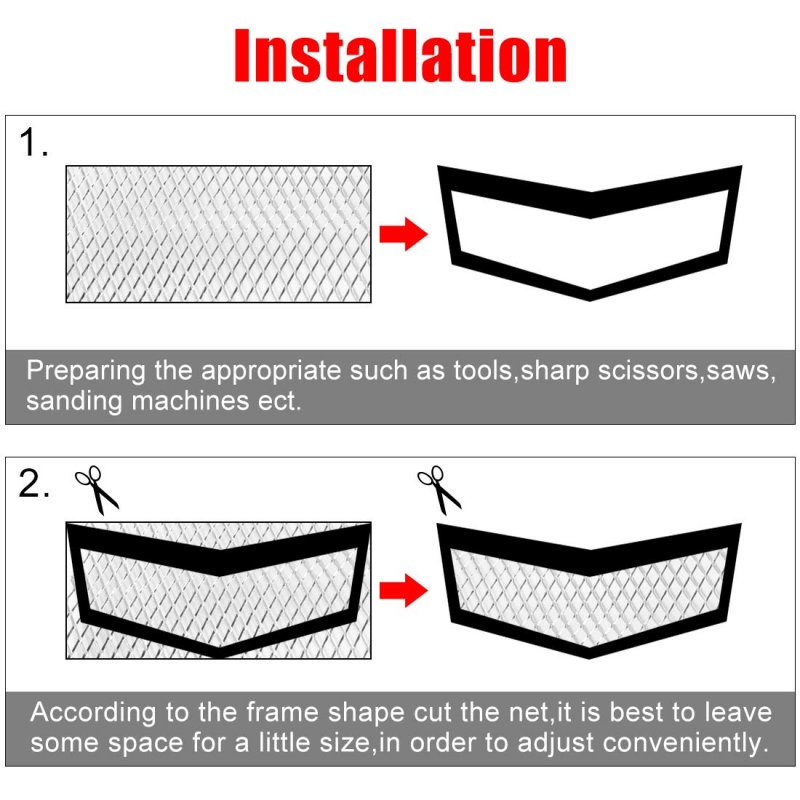 Installation

1.

Preparing the appropriate such as tools,sharp scissors,saws, sanding machines ect.

2.

According to the frame shape cut the net,it is best to leave some space for a little size,in order to adjust conveniently.