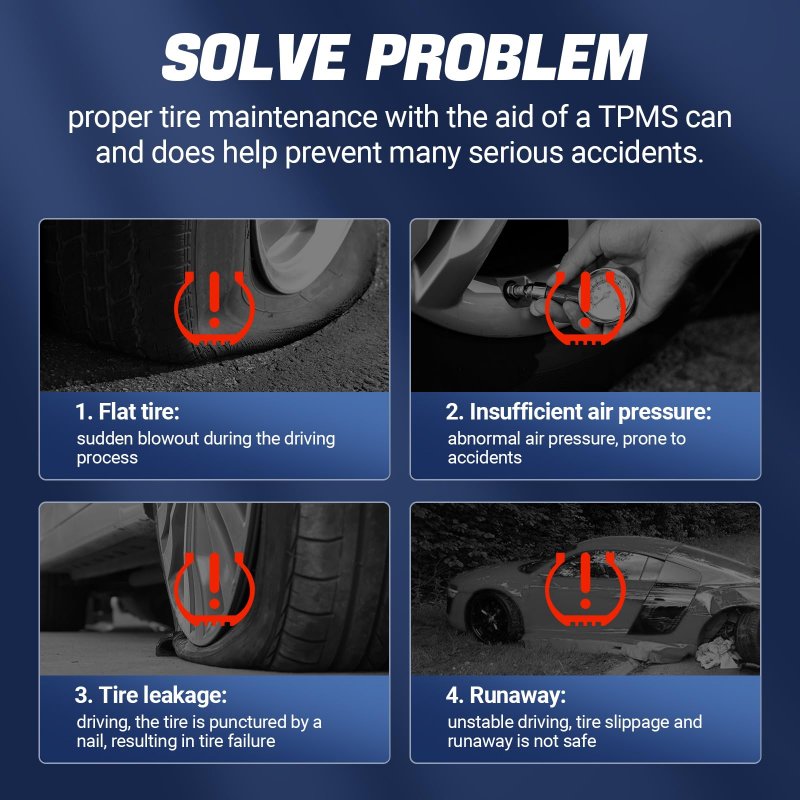 SOLVE PROBLEM

proper tire maintenance with the aid of a TPMS can and does help prevent many serious accidents.

1. Flat tire:
sudden blowout during the driving process

2. Insufficient air pressure:
abnormal air pressure, prone to accidents

3. Tire leakage:
driving, the tire is punctured by a nail, resulting in tire failure

4. Runaway:
unstable driving, tire slippage and runaway is not safe