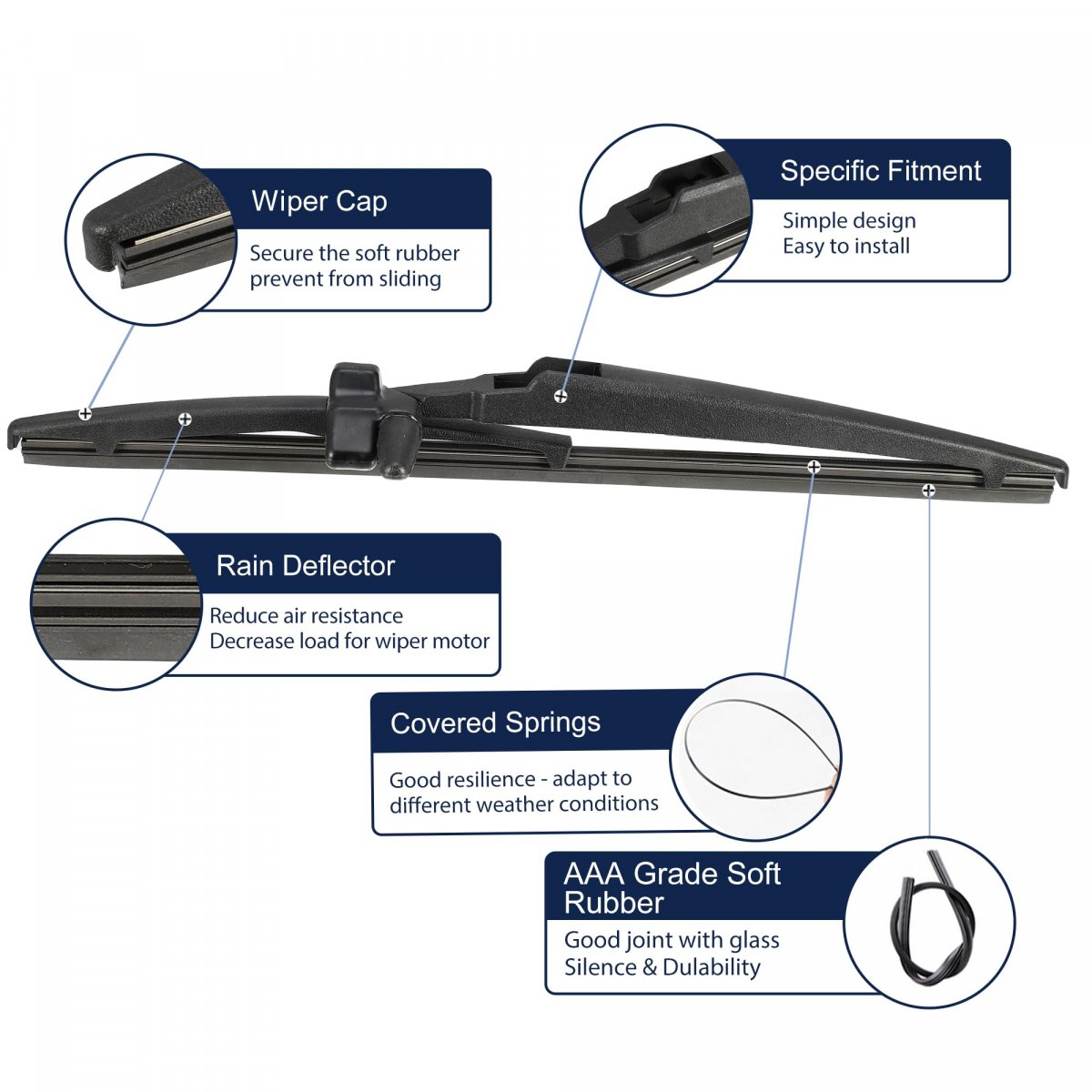 Wiper Cap

Secure the soft rubber prevent from sliding

Specific Fitment

Simple design
Easy to install

Rain Deflector

Reduce air resistance
Decrease load for wiper motor

Covered Springs

Good resilience - adapt to different weather conditions

AAA Grade Soft Rubber

Good joint with glass
Silence & Dulability