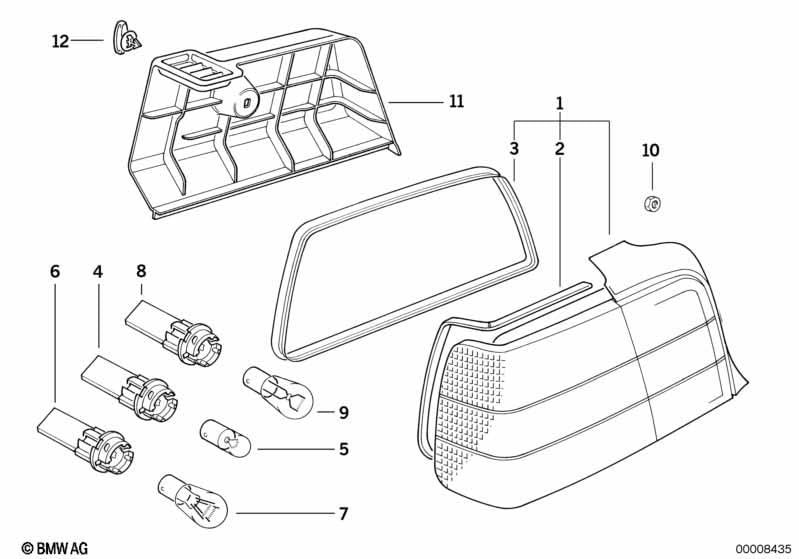 12
11
1
3
2
10
6
4
8
9
5
7
© BMW AG
00008435