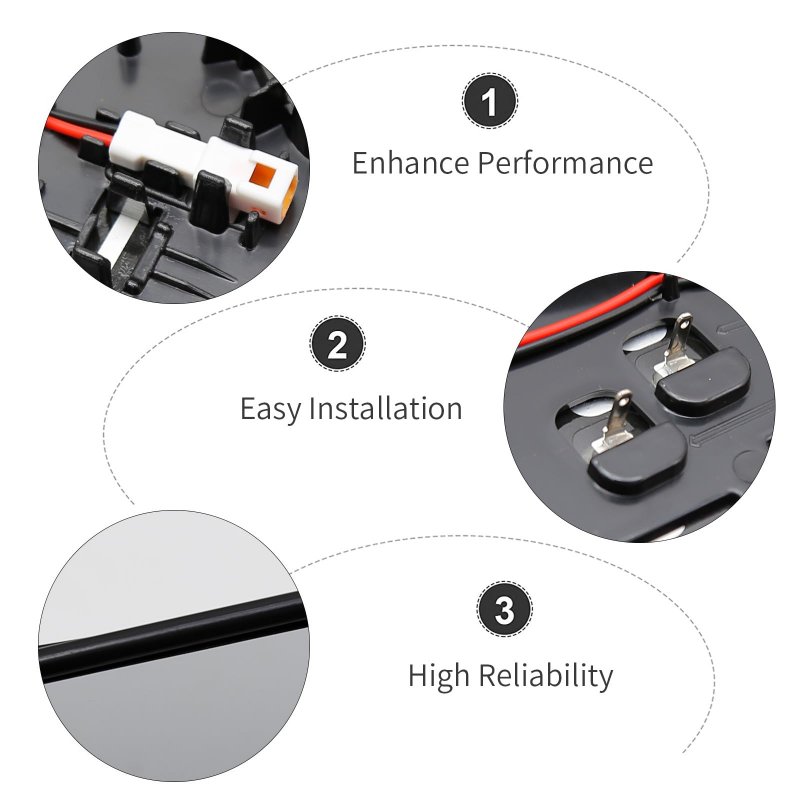 1

Enhance Performance

2

Easy Installation

3

High Reliability