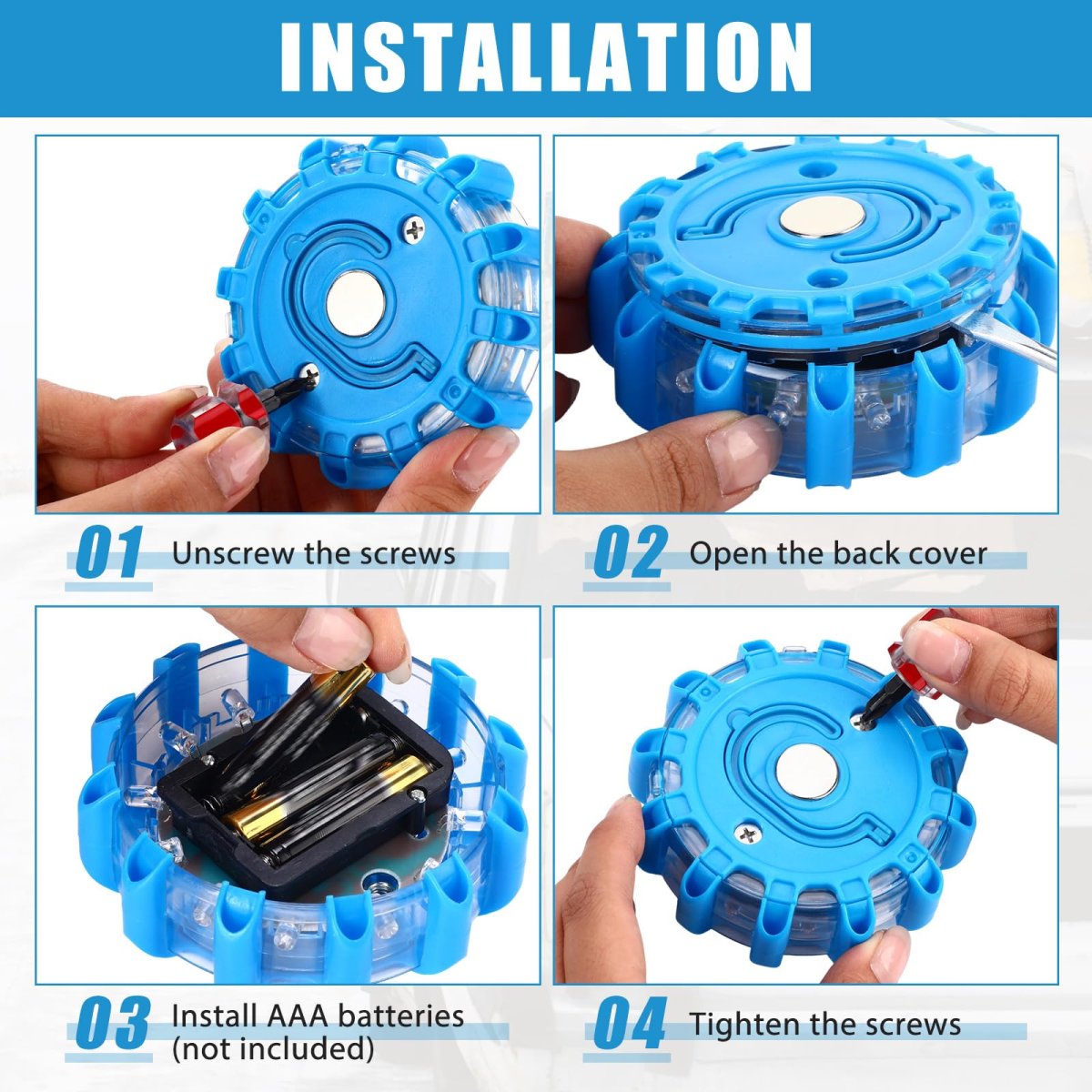 INSTALLATION

01 Unscrew the screws

02 Open the back cover

03 Install AAA batteries (not included)

04 Tighten the screws