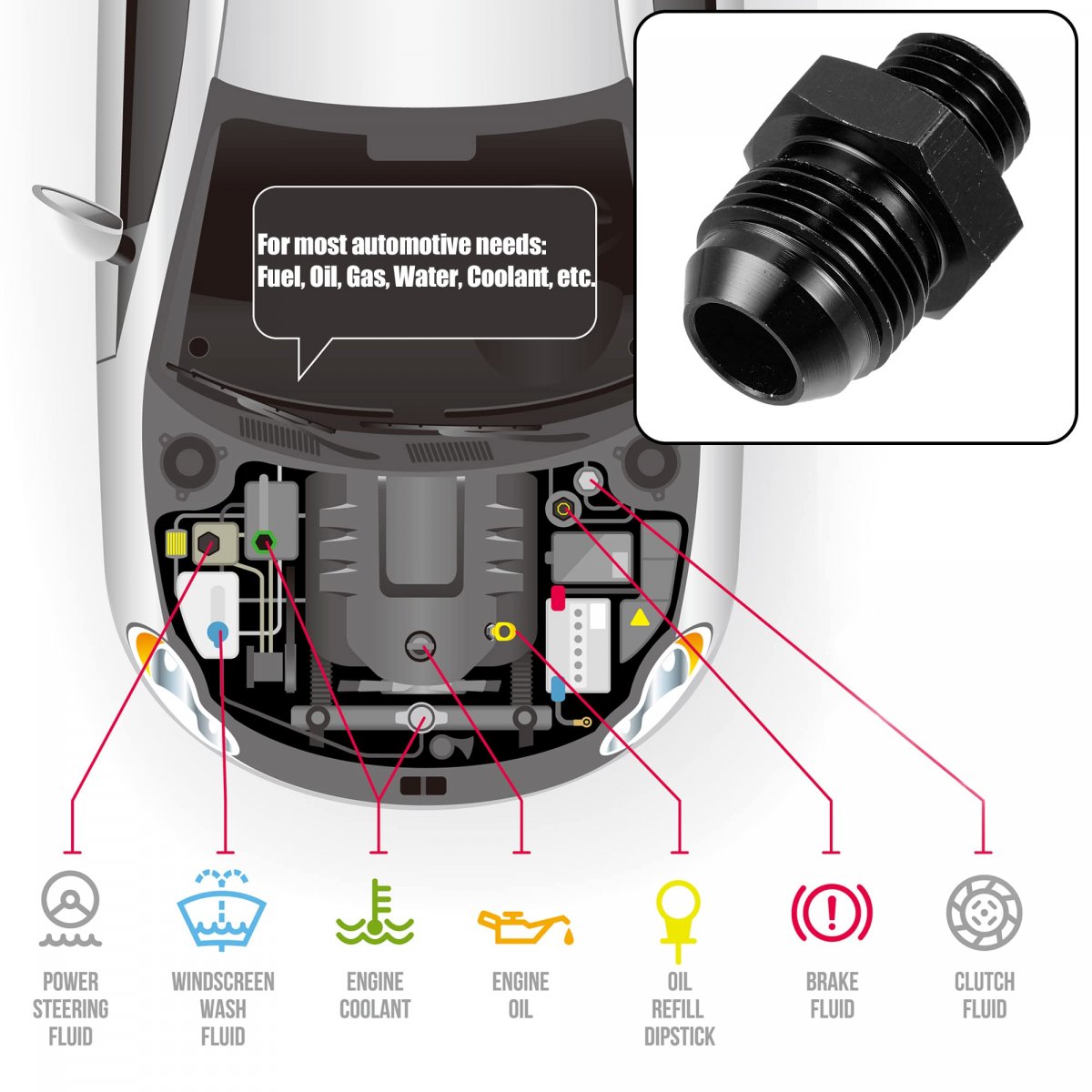 For most automotive needs:
Fuel, Oil, Gas, Water, Coolant, etc.

POWER STEERING FLUID

WINDSCREEN WASH FLUID

ENGINE COOLANT

ENGINE OIL

OIL REFILL DIPSTICK

BRAKE FLUID

CLUTCH FLUID