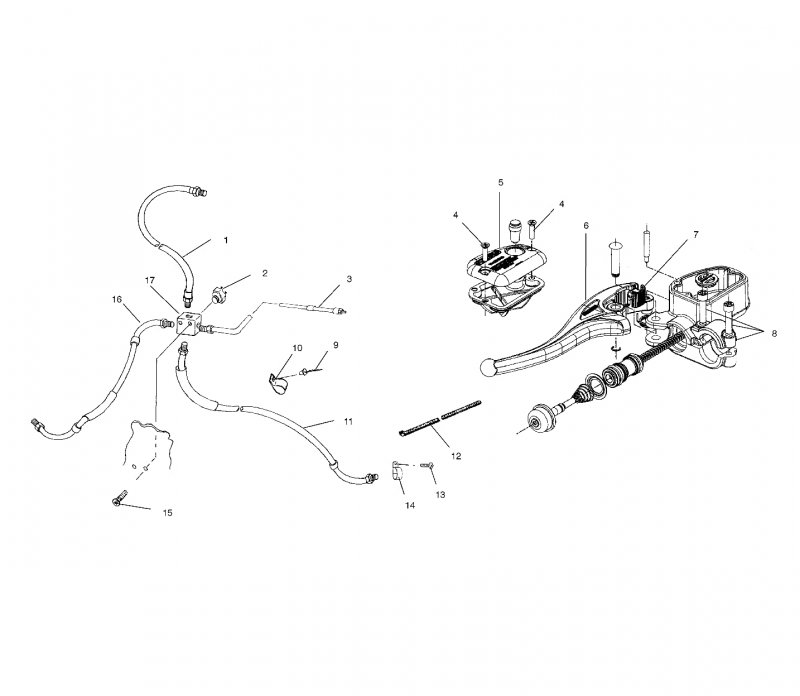 1
2
3
17
16
10
9
11
15
5
4
4
6
7
8
12
13
14