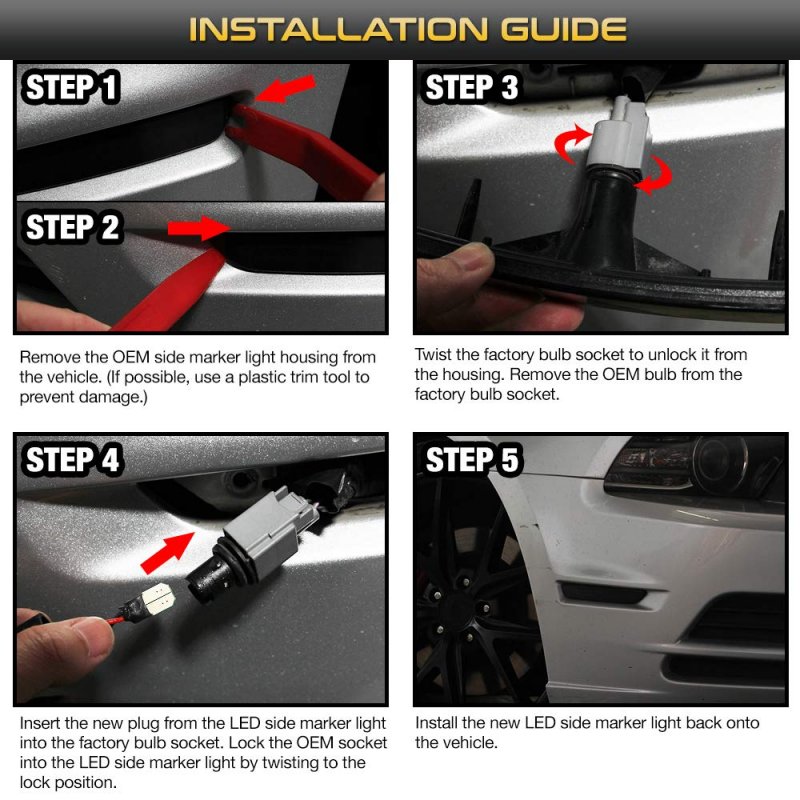 INSTALLATION GUIDE

STEP 1

STEP 2

Remove the OEM side marker light housing from the vehicle. (If possible, use a plastic trim tool to prevent damage.)

STEP 3

Twist the factory bulb socket to unlock it from the housing. Remove the OEM bulb from the factory bulb socket.

STEP 4

Insert the new plug from the LED side marker light into the factory bulb socket. Lock the OEM socket into the LED side marker light by twisting to the lock position.

STEP 5

Install the new LED side marker light back onto the vehicle.