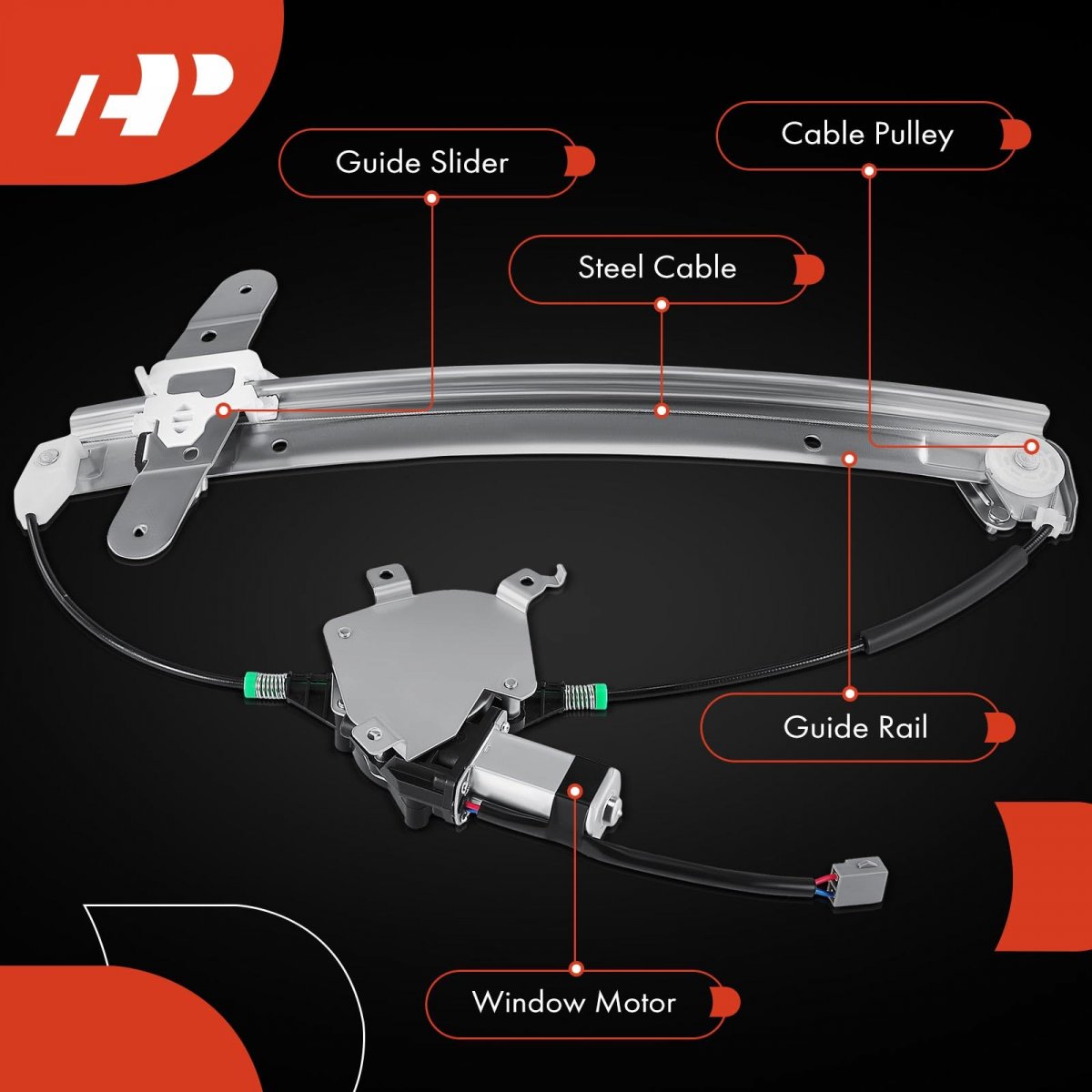 AP

Guide Slider

Cable Pulley

Steel Cable

Guide Rail

Window Motor