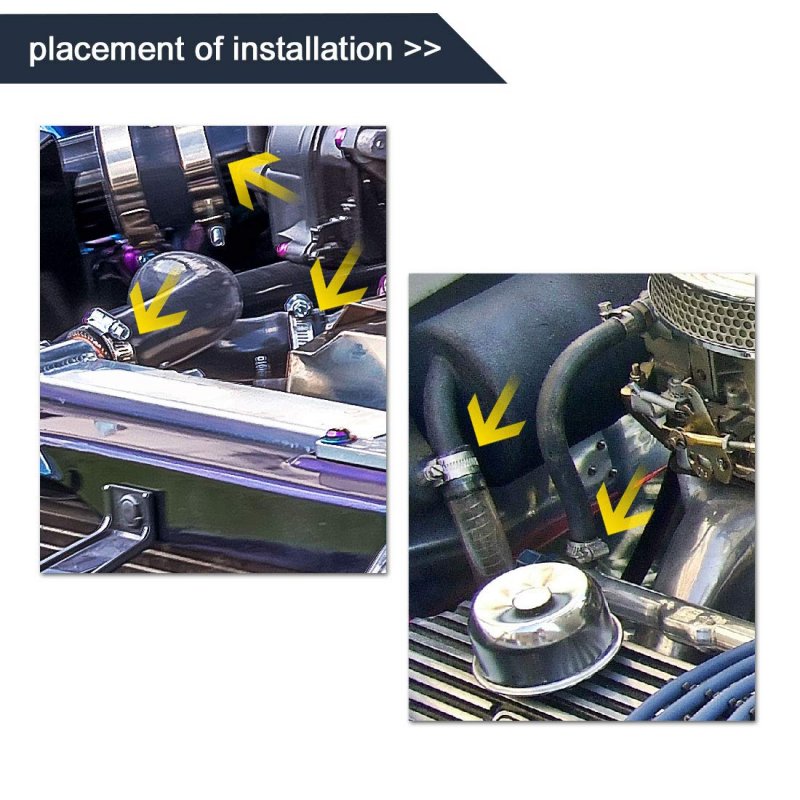 placement of installation >>