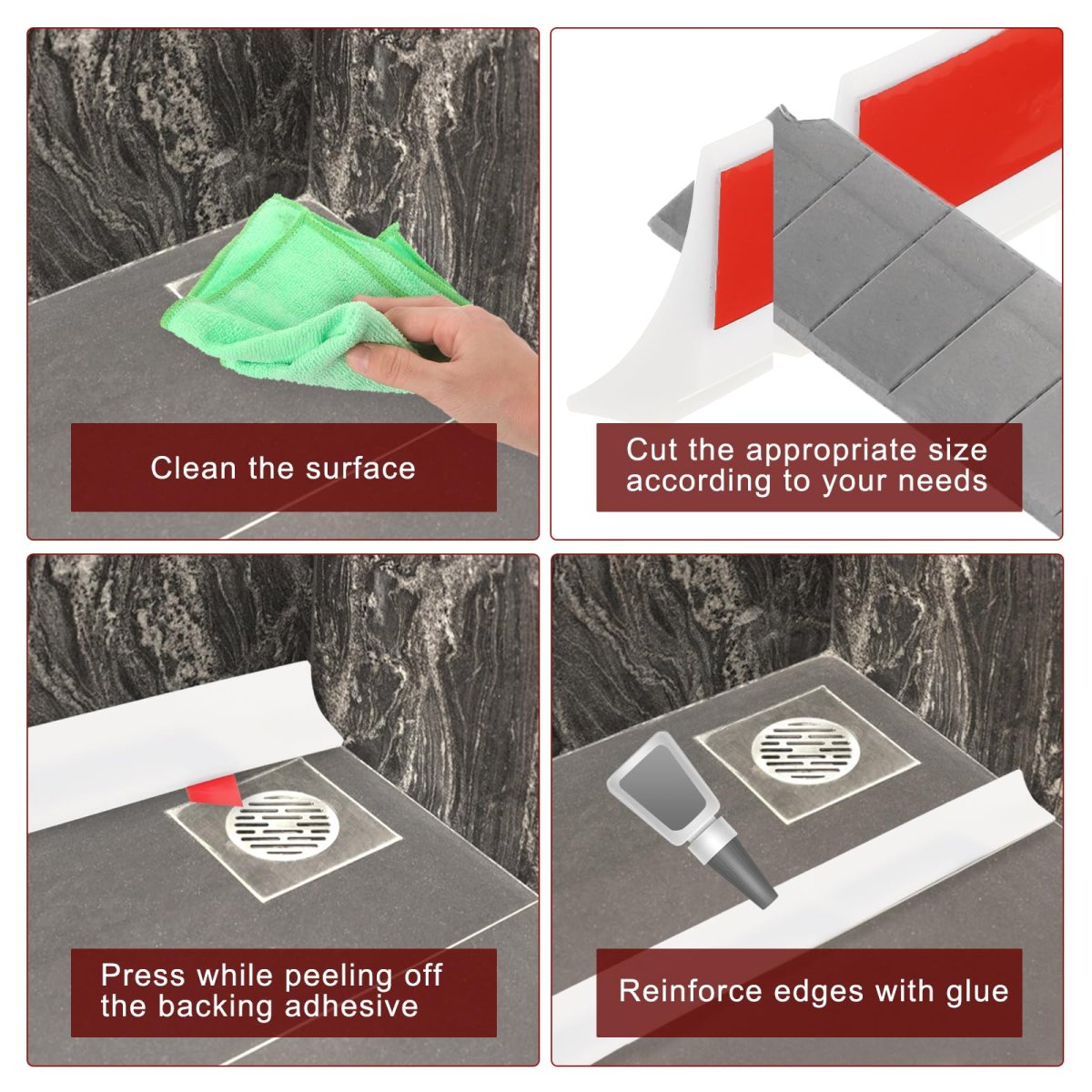 Clean the surface

Cut the appropriate size according to your needs

Press while peeling off the backing adhesive

Reinforce edges with glue