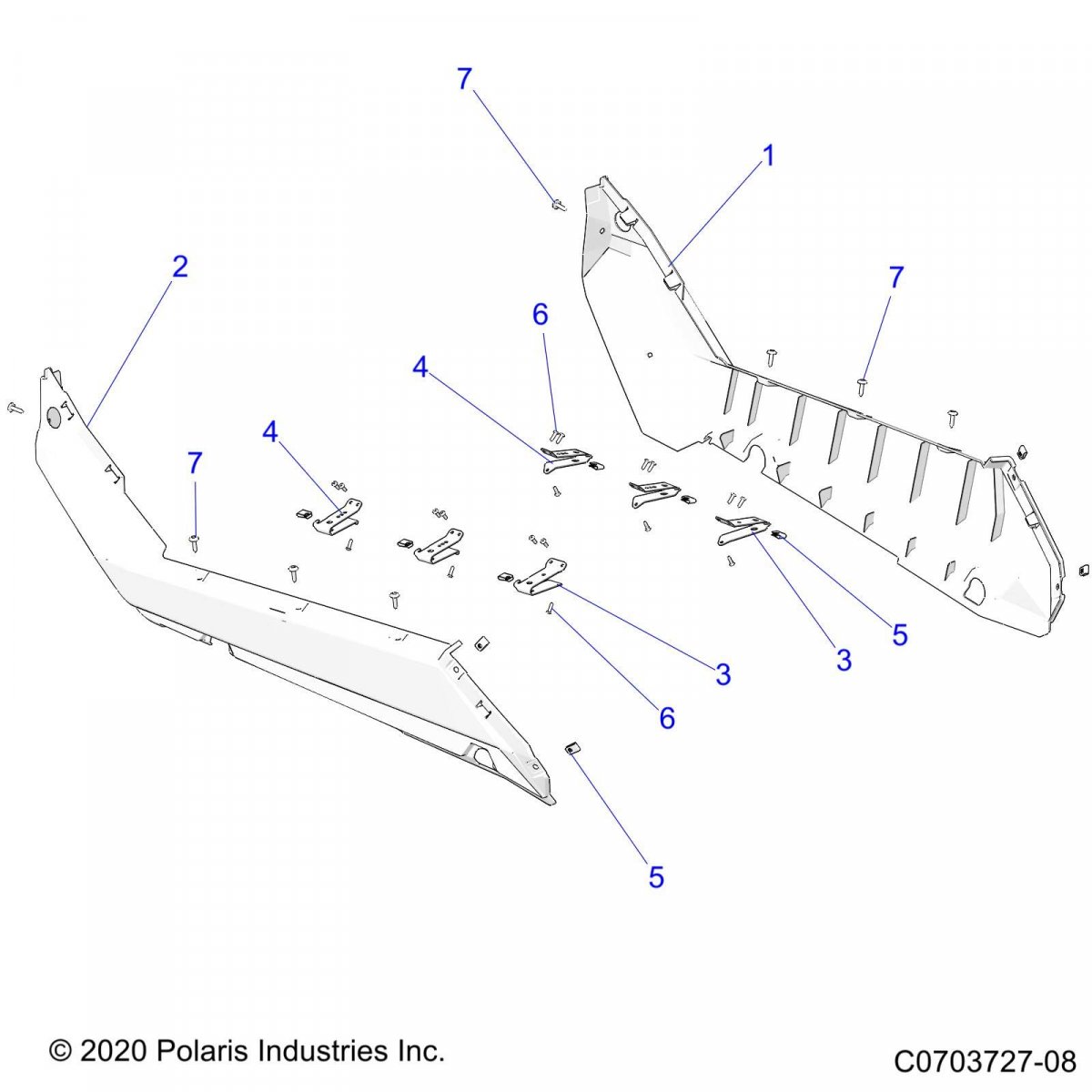 7
1
2
7
6
4
4
7
3
5
3
6
5
© 2020 Polaris Industries Inc.
C0703727-08