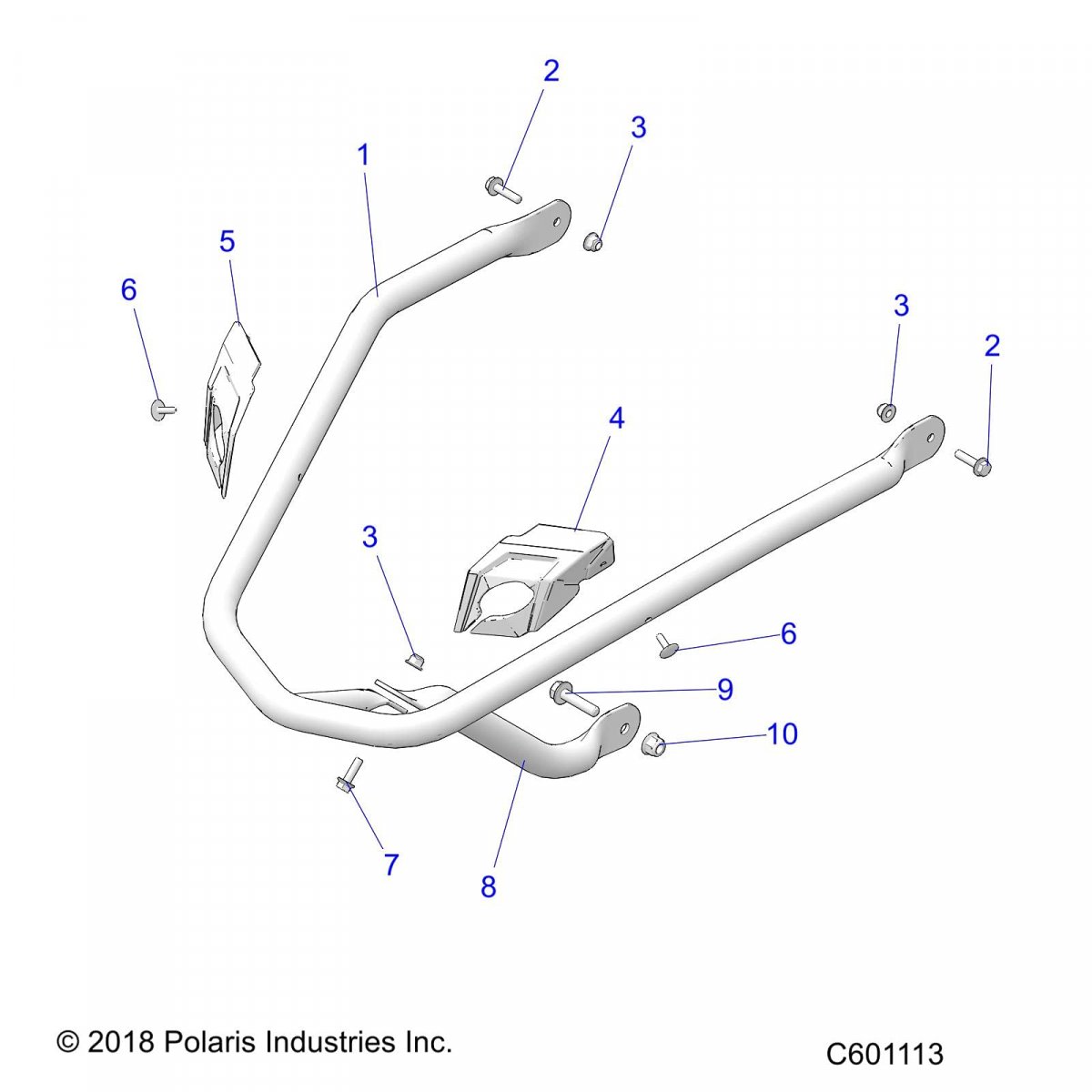 2
3
1
5
6
3
2
4
3
6
9
10
7
8

© 2018 Polaris Industries Inc.

C601113