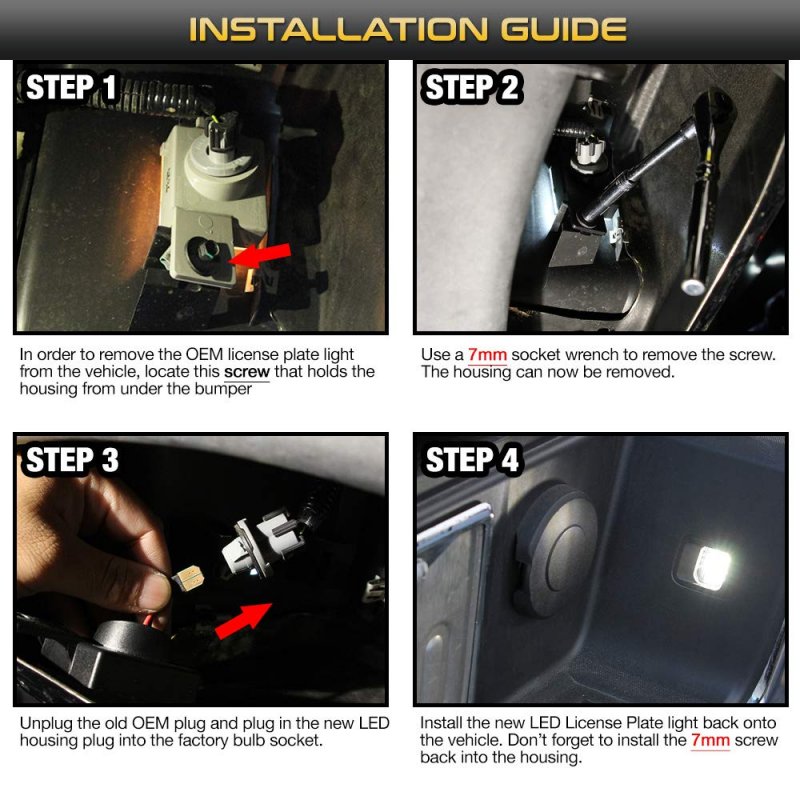 INSTALLATION GUIDE

STEP 1

In order to remove the OEM license plate light from the vehicle, locate this screw that holds the housing from under the bumper

STEP 2

Use a 7mm socket wrench to remove the screw. The housing can now be removed.

STEP 3

Unplug the old OEM plug and plug in the new LED housing plug into the factory bulb socket.

STEP 4

Install the new LED License Plate light back onto the vehicle. Don't forget to install the 7mm screw back into the housing.