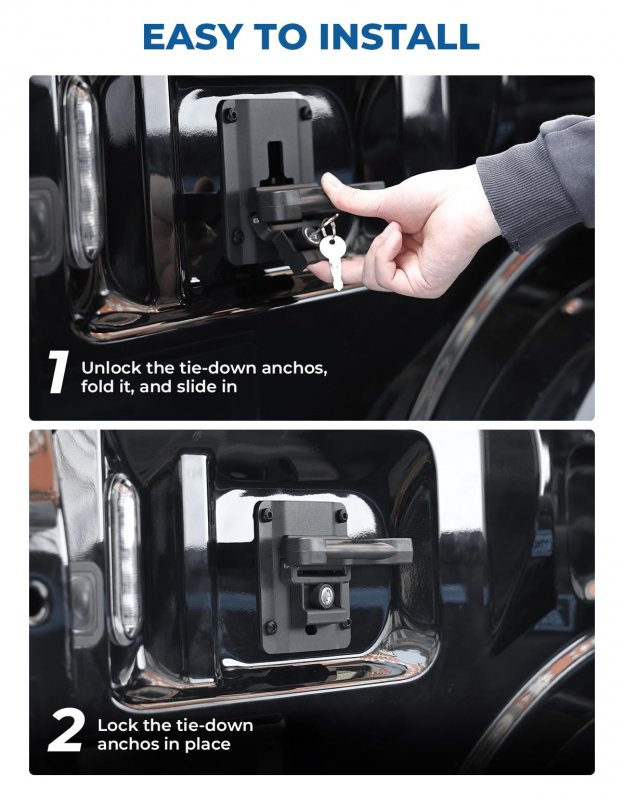 EASY TO INSTALL

1 Unlock the tie-down anchos, fold it, and slide in

2 Lock the tie-down anchos in place