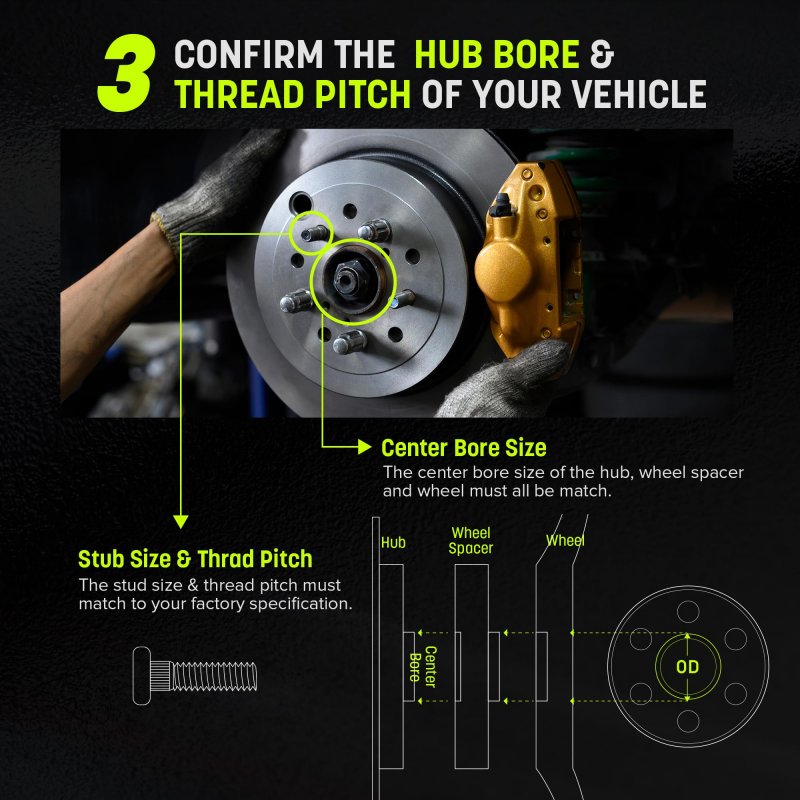 3 CONFIRM THE HUB BORE & THREAD PITCH OF YOUR VEHICLE

Center Bore Size
The center bore size of the hub, wheel spacer and wheel must all be match.

Stub Size & Thrad Pitch
The stud size & thread pitch must match to your factory specification.

Hub

Wheel Spacer

Wheel

Center Bore

OD