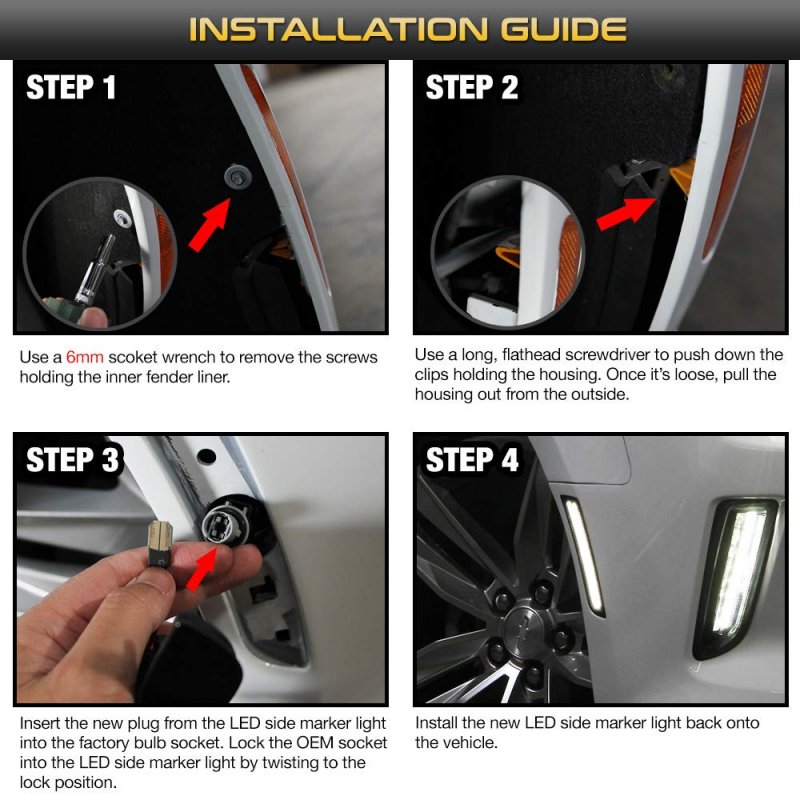 INSTALLATION GUIDE

STEP 1

Use a 6mm scoket wrench to remove the screws holding the inner fender liner.

STEP 2

Use a long, flathead screwdriver to push down the clips holding the housing. Once it's loose, pull the housing out from the outside.

STEP 3

Insert the new plug from the LED side marker light into the factory bulb socket. Lock the OEM socket into the LED side marker light by twisting to the lock position.

STEP 4

Install the new LED side marker light back onto the vehicle.