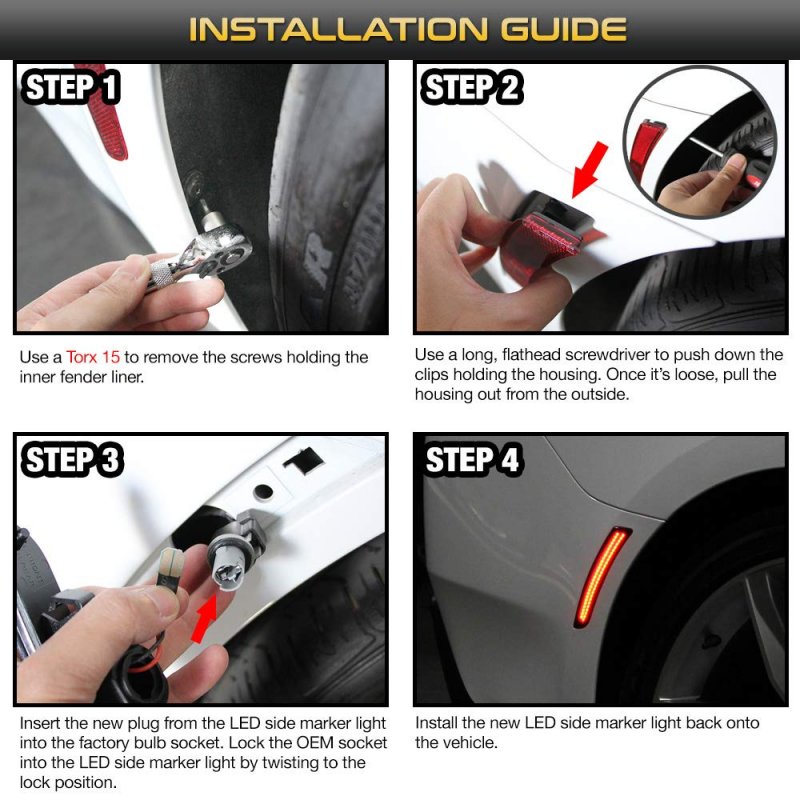 INSTALLATION GUIDE

STEP 1

Use a Torx 15 to remove the screws holding the inner fender liner.

STEP 2

Use a long, flathead screwdriver to push down the clips holding the housing. Once it's loose, pull the housing out from the outside.

STEP 3

Insert the new plug from the LED side marker light into the factory bulb socket. Lock the OEM socket into the LED side marker light by twisting to the lock position.

STEP 4

Install the new LED side marker light back onto the vehicle.