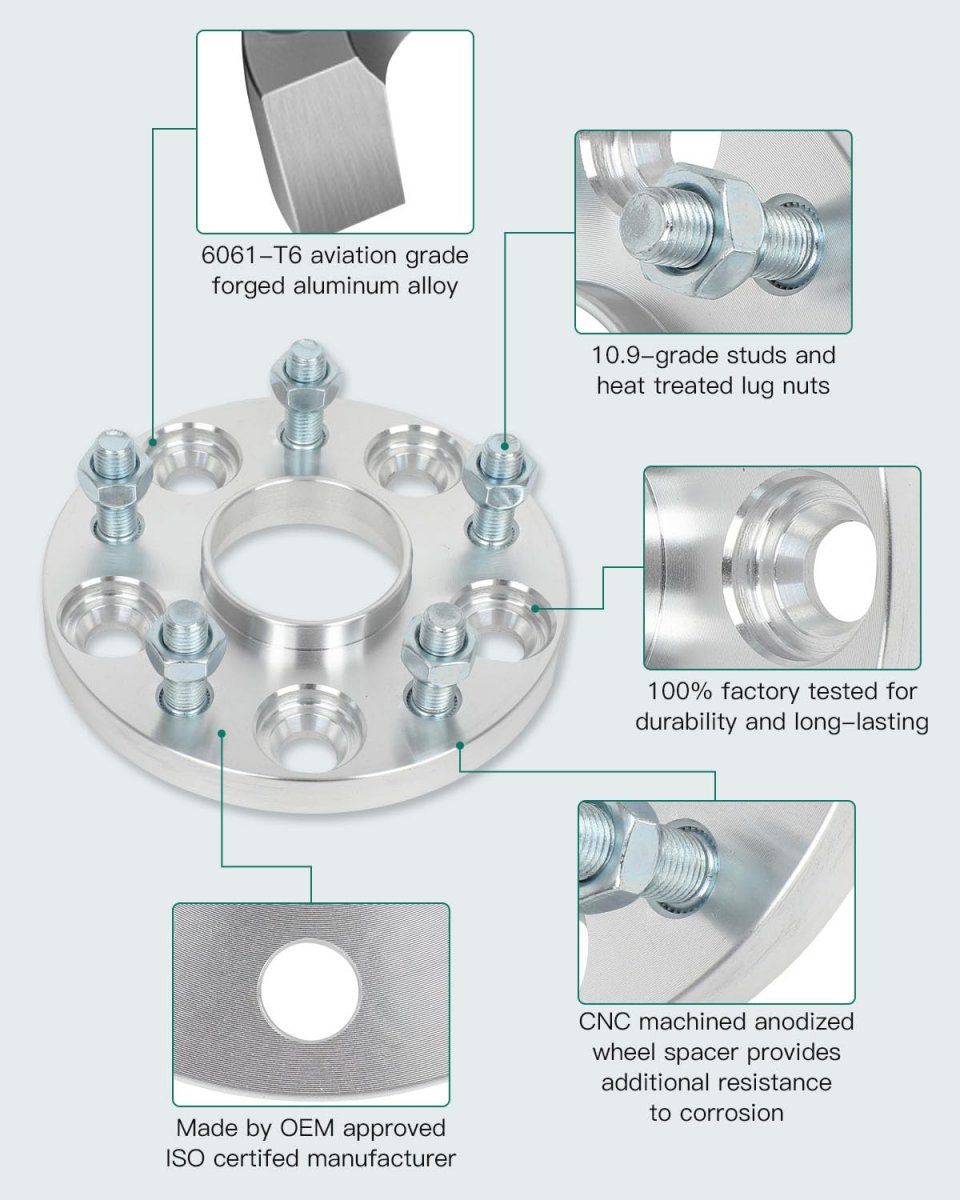 6061–T6 aviation grade forged aluminum alloy

10.9–grade studs and heat treated lug nuts

100% factory tested for durability and long–lasting

CNC machined anodized wheel spacer provides additional resistance to corrosion

Made by OEM approved ISO certifed manufacturer