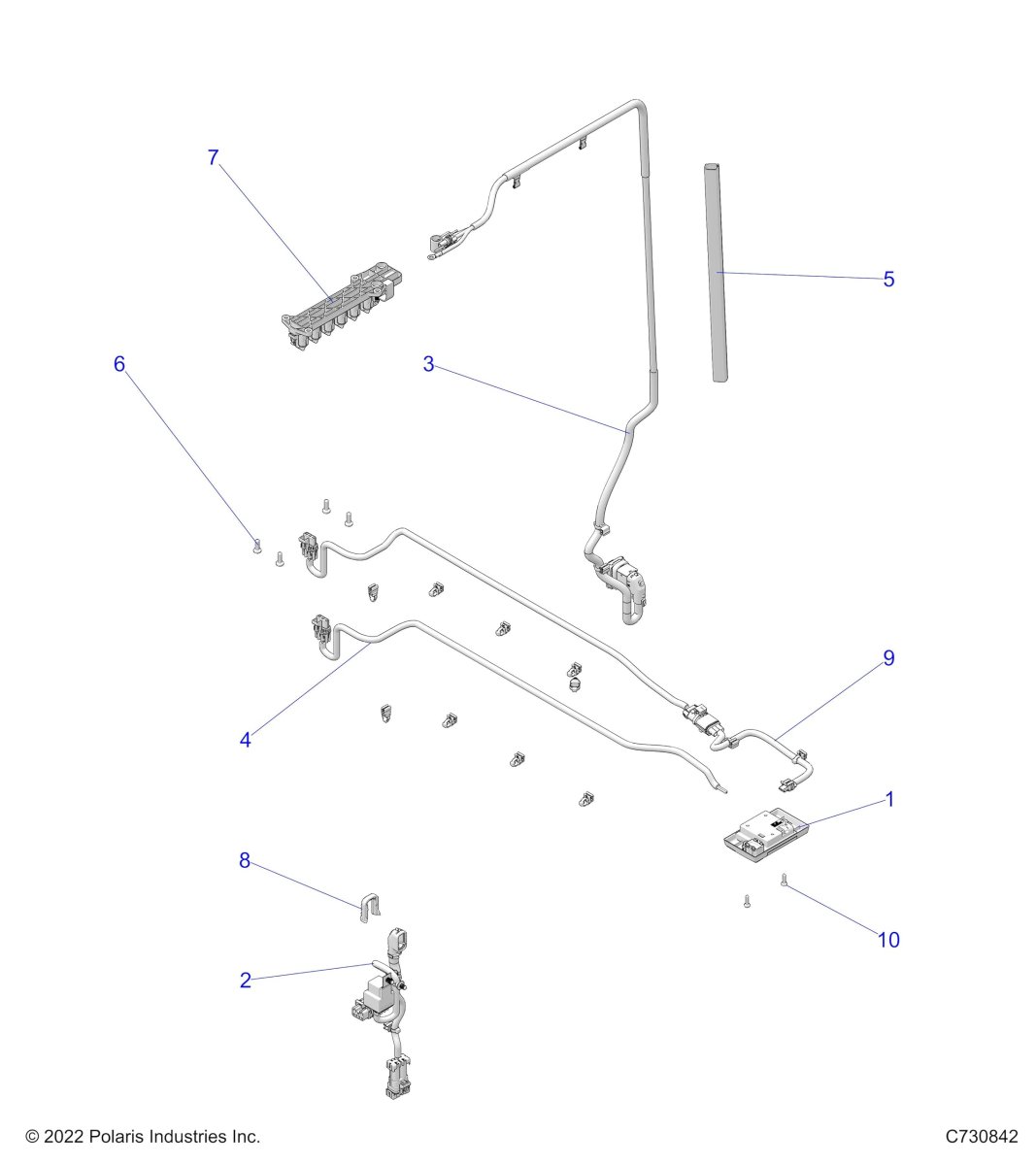 7

5

6

3

9

4

1

8

10

2

© 2022 Polaris Industries Inc.

C730842