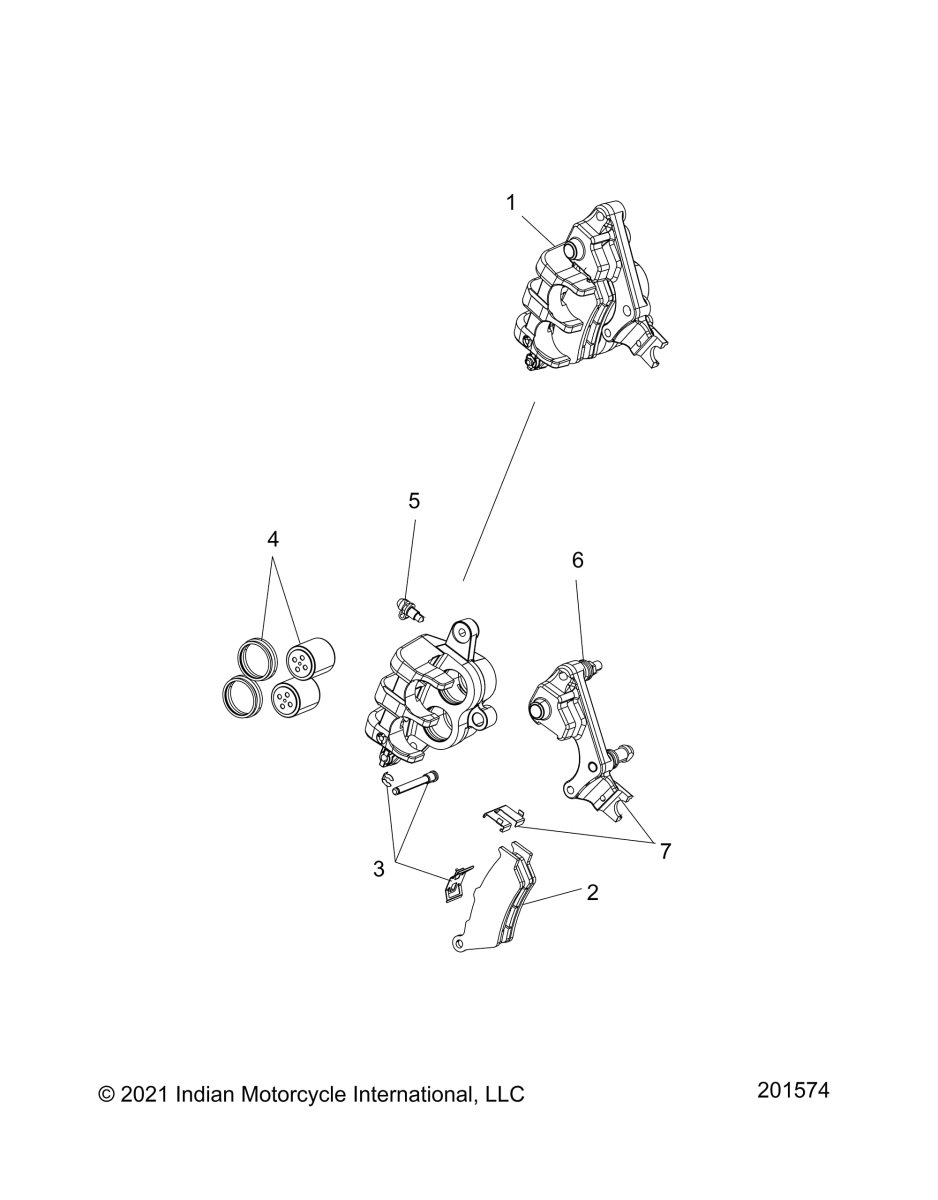 1

5

4

6

3

7

2

© 2021 Indian Motorcycle International, LLC

201574