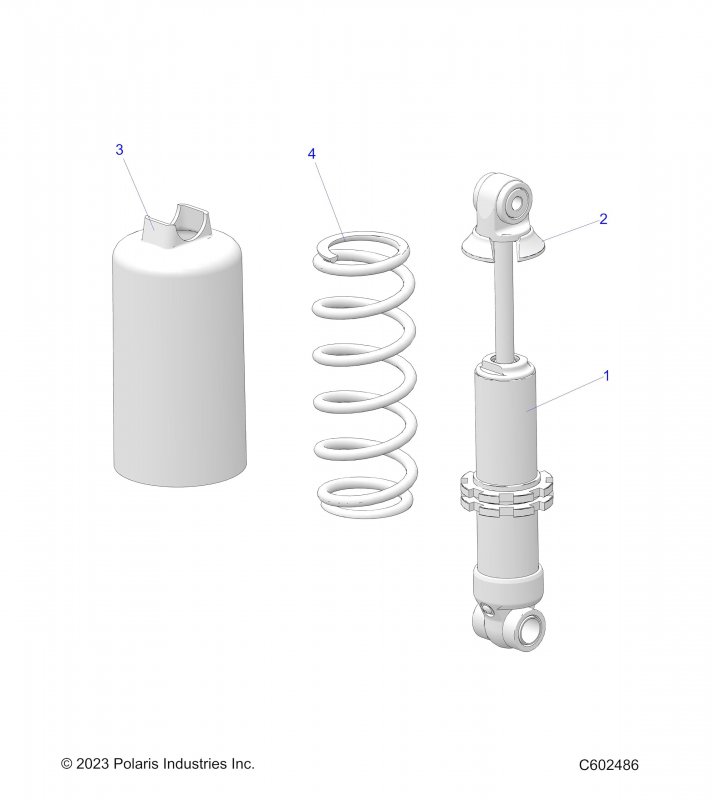 3

4

2

1

© 2023 Polaris Industries Inc.

C602486