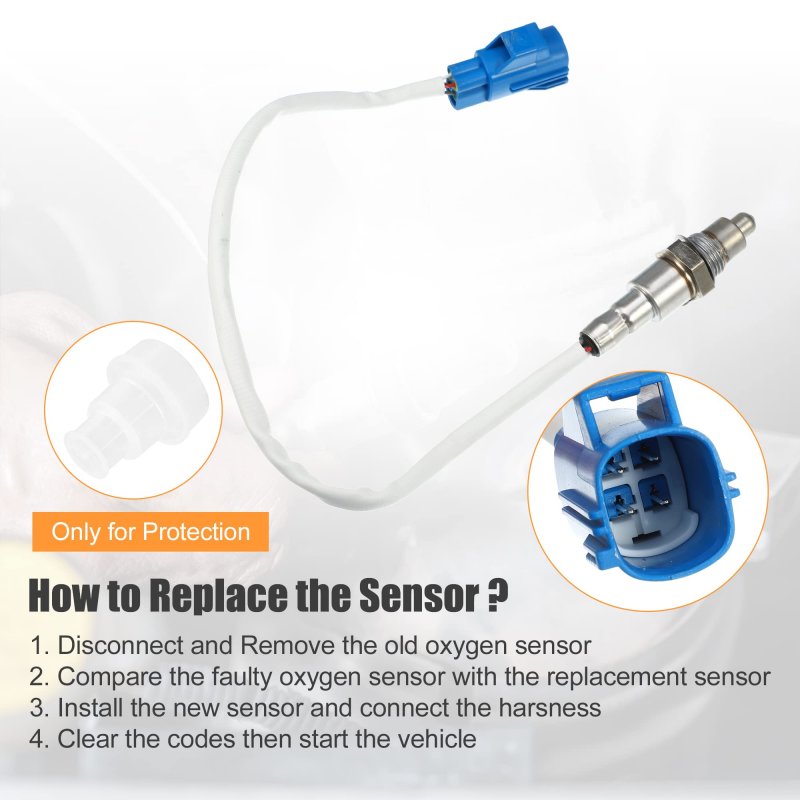 Only for Protection

How to Replace the Sensor ?

1. Disconnect and Remove the old oxygen sensor
2. Compare the faulty oxygen sensor with the replacement sensor
3. Install the new sensor and connect the harsness
4. Clear the codes then start the vehicle