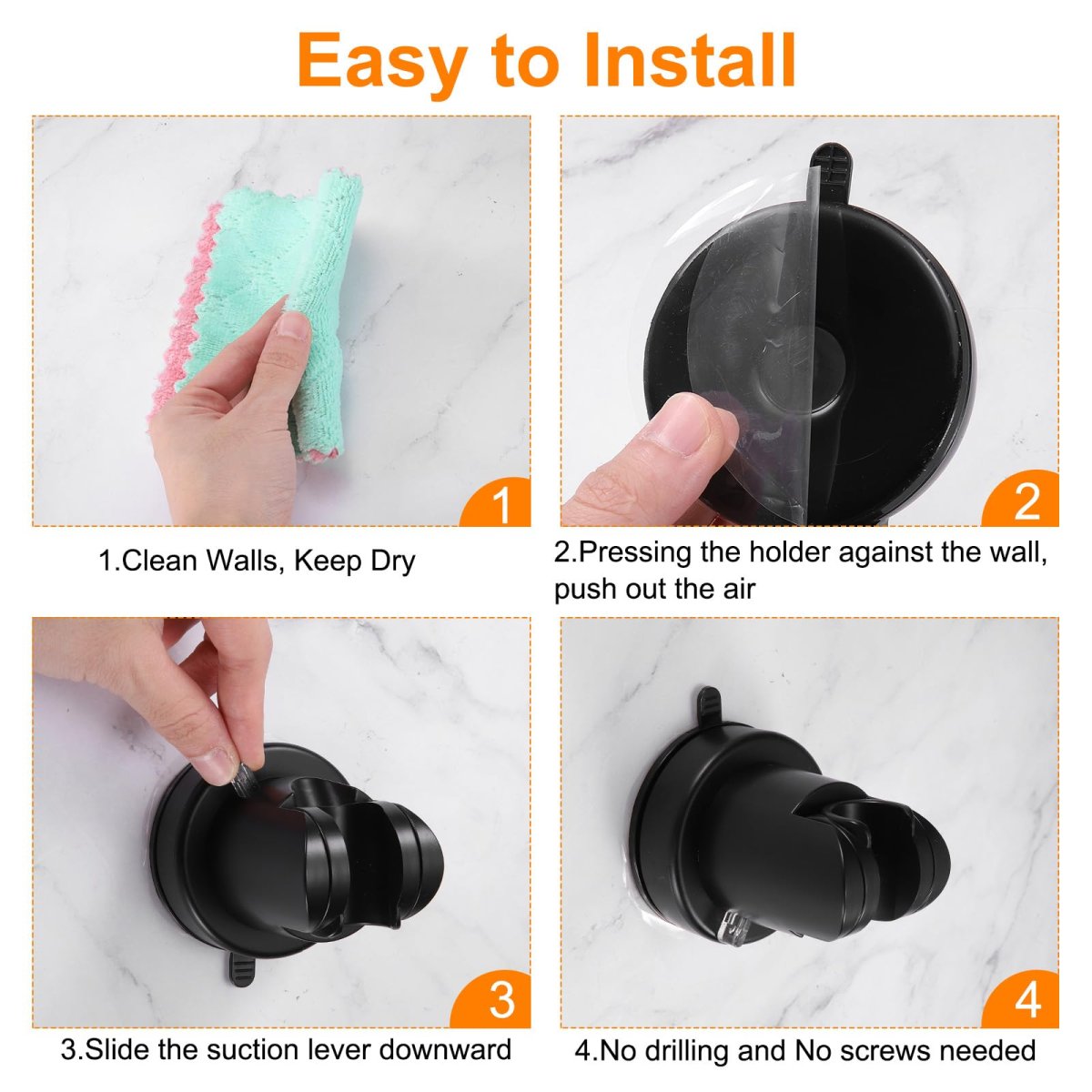 Easy to Install

1

1.Clean Walls, Keep Dry

2

2.Pressing the holder against the wall, push out the air

3

3.Slide the suction lever downward

4

4.No drilling and No screws needed