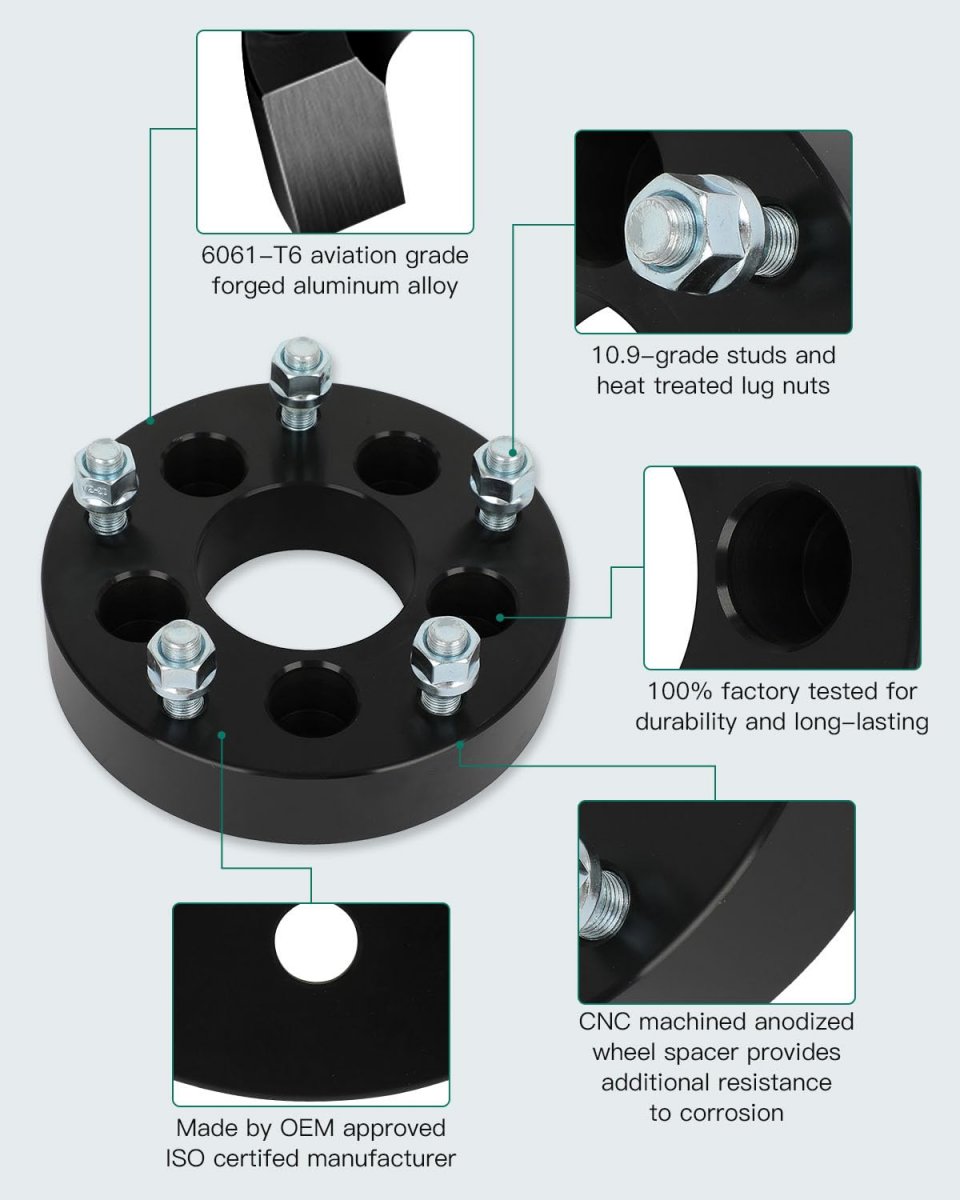 6061–T6 aviation grade forged aluminum alloy

10.9–grade studs and heat treated lug nuts

100% factory tested for durability and long–lasting

CNC machined anodized wheel spacer provides additional resistance to corrosion

Made by OEM approved ISO certifed manufacturer