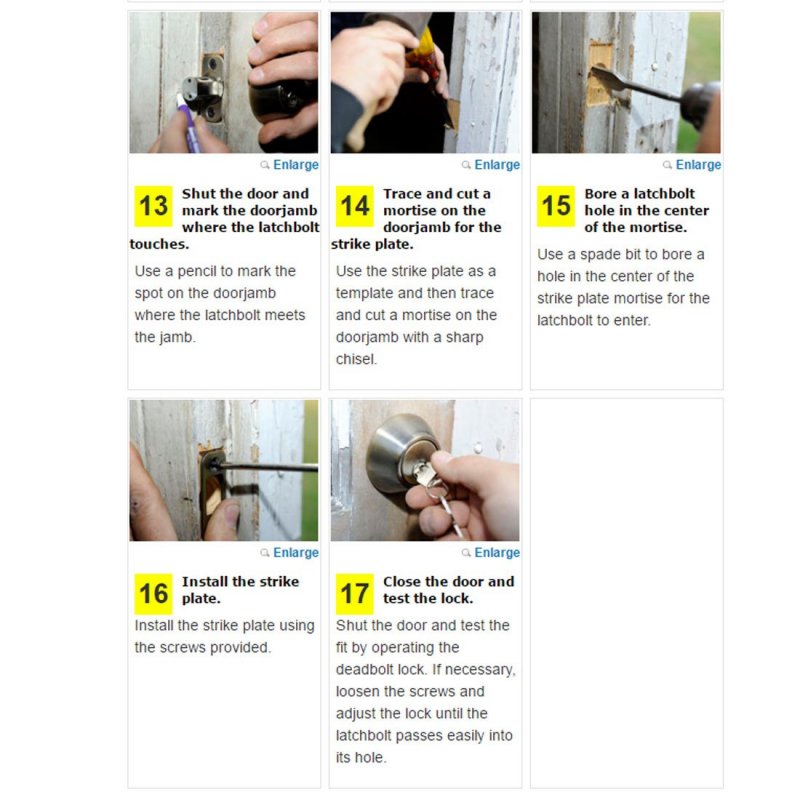 Enlarge

13 Shut the door and mark the doorjamb where the latchbolt touches.

Use a pencil to mark the spot on the doorjamb where the latchbolt meets the jamb.

Enlarge

14 Trace and cut a mortise on the doorjamb for the strike plate.

Use the strike plate as a template and then trace and cut a mortise on the doorjamb with a sharp chisel.

Enlarge

15 Bore a latchbolt hole in the center of the mortise.

Use a spade bit to bore a hole in the center of the strike plate mortise for the latchbolt to enter.

Enlarge

16 Install the strike plate.

Install the strike plate using the screws provided.

Enlarge

17 Close the door and test the lock.

Shut the door and test the fit by operating the deadbolt lock. If necessary, loosen the screws and adjust the lock until the latchbolt passes easily into its hole.