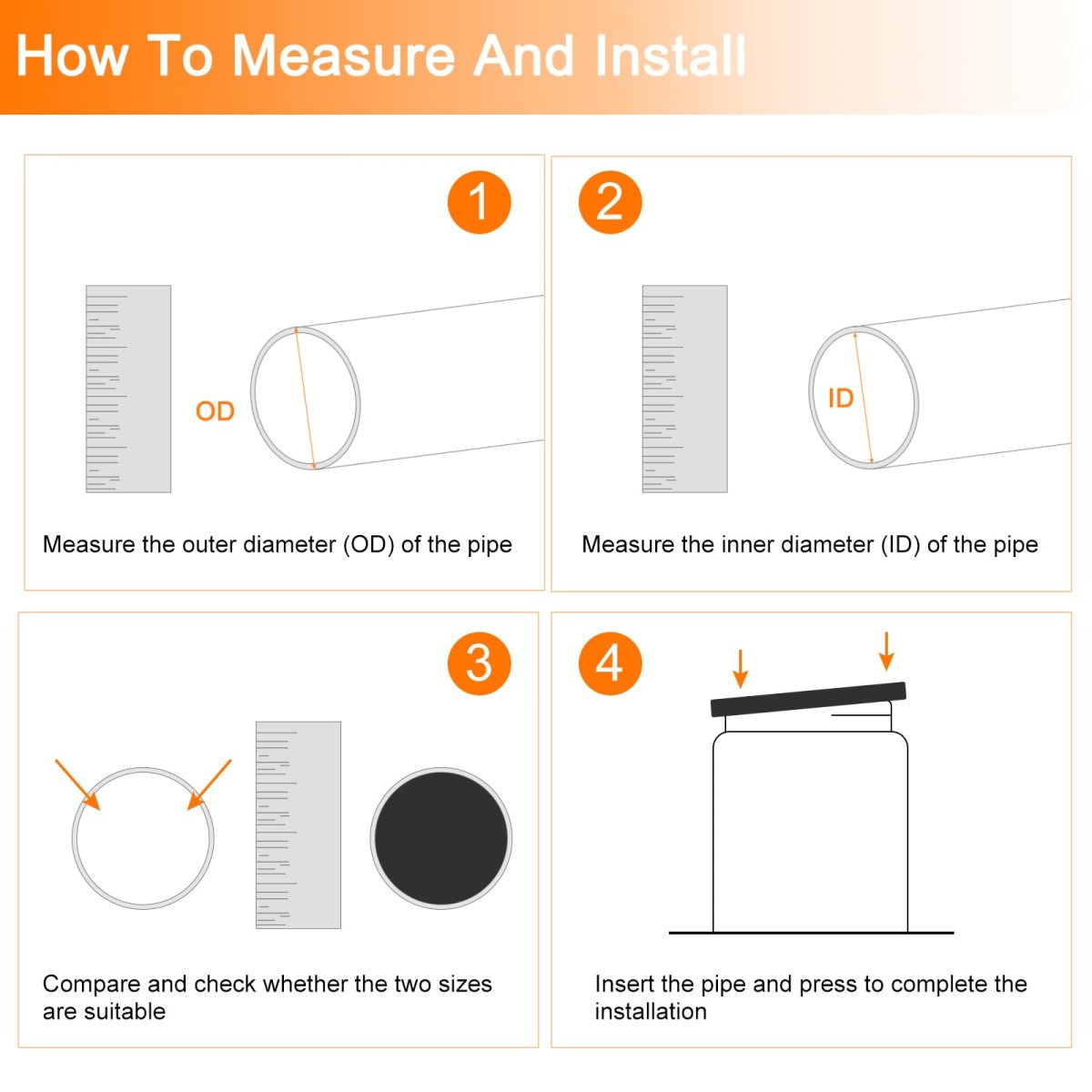 How To Measure And Install

1

OD

Measure the outer diameter (OD) of the pipe

2

ID

Measure the inner diameter (ID) of the pipe

3

Compare and check whether the two sizes are suitable

4

Insert the pipe and press to complete the installation