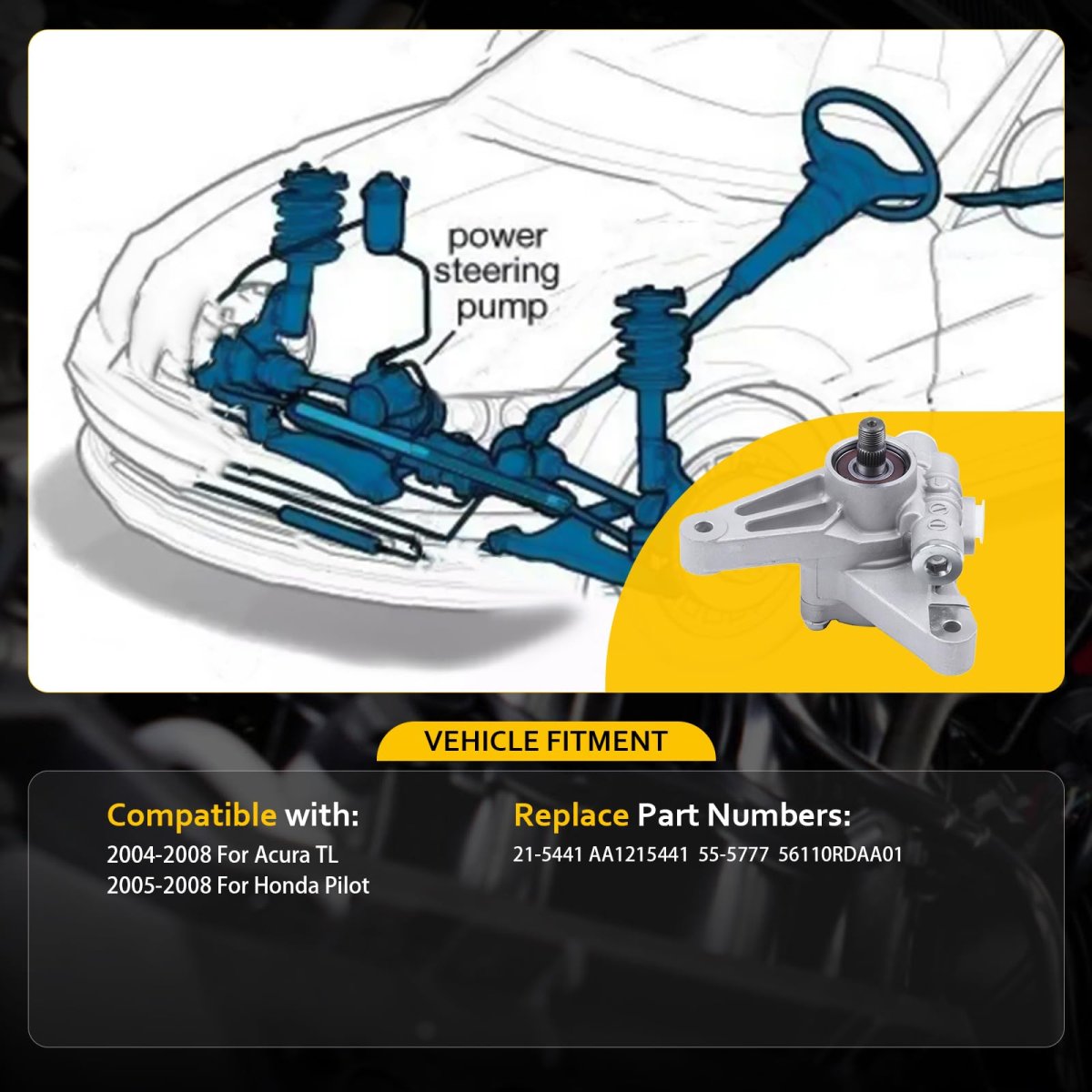 power steering pump

VEHICLE FITMENT

Compatible with:
2004-2008 For Acura TL
2005-2008 For Honda Pilot

Replace Part Numbers:
21-5441 AA1215441 55-5777 56110RDAA01