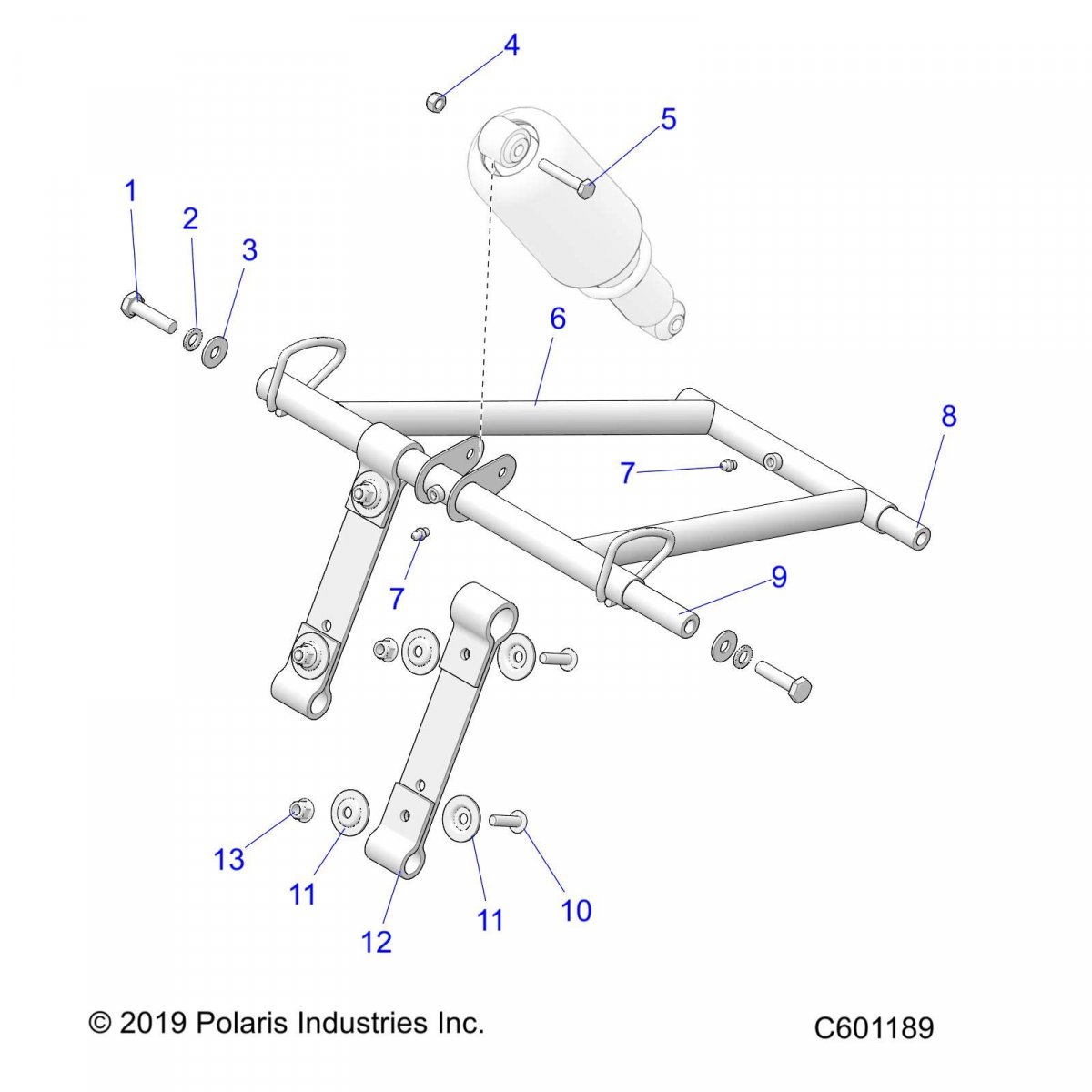 4
5
1
2
3
6
8
7
7
9
13
11
12
11
10

© 2019 Polaris Industries Inc.

C601189