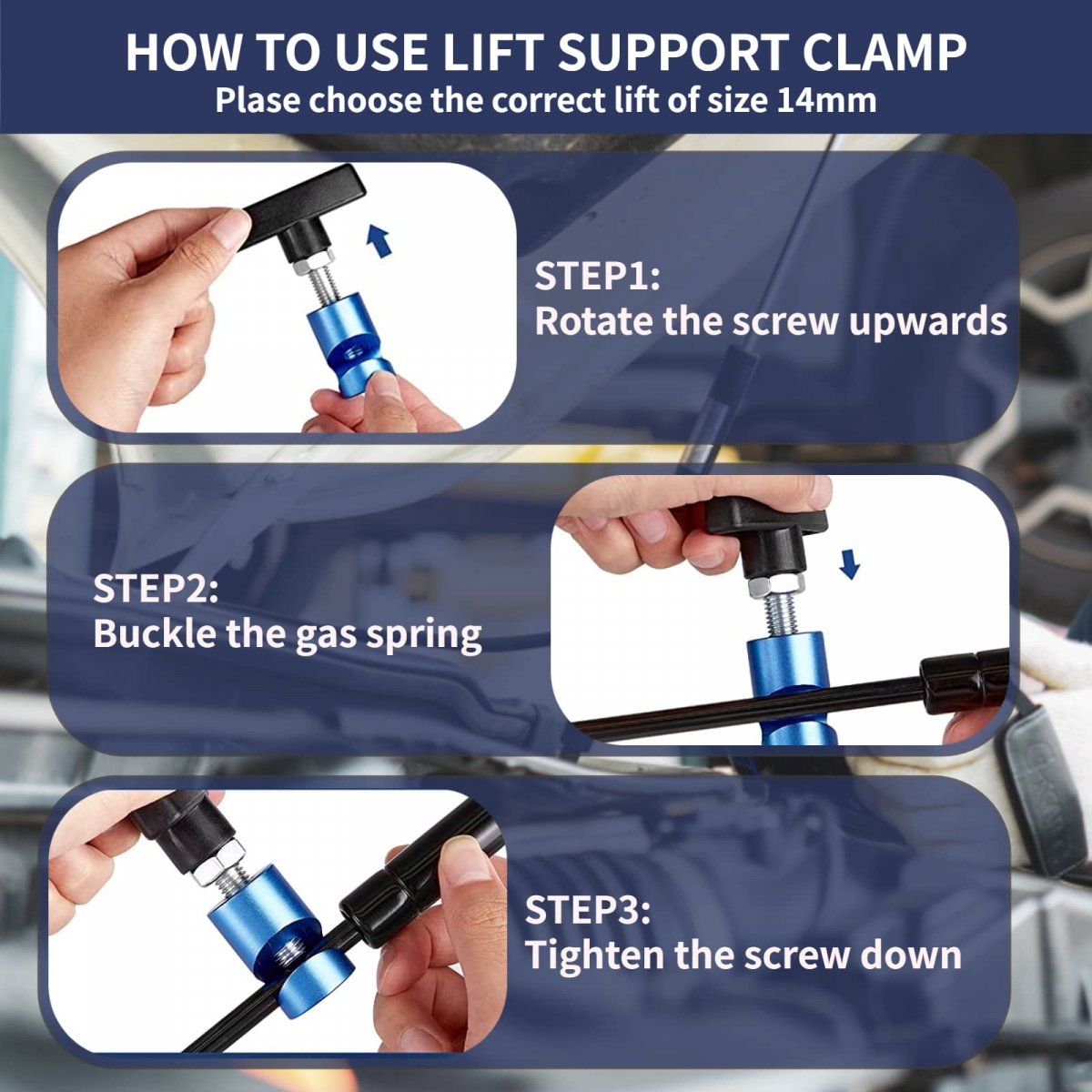 HOW TO USE LIFT SUPPORT CLAMP
Plase choose the correct lift of size 14mm

STEP1:
Rotate the screw upwards

STEP2:
Buckle the gas spring

STEP3:
Tighten the screw down