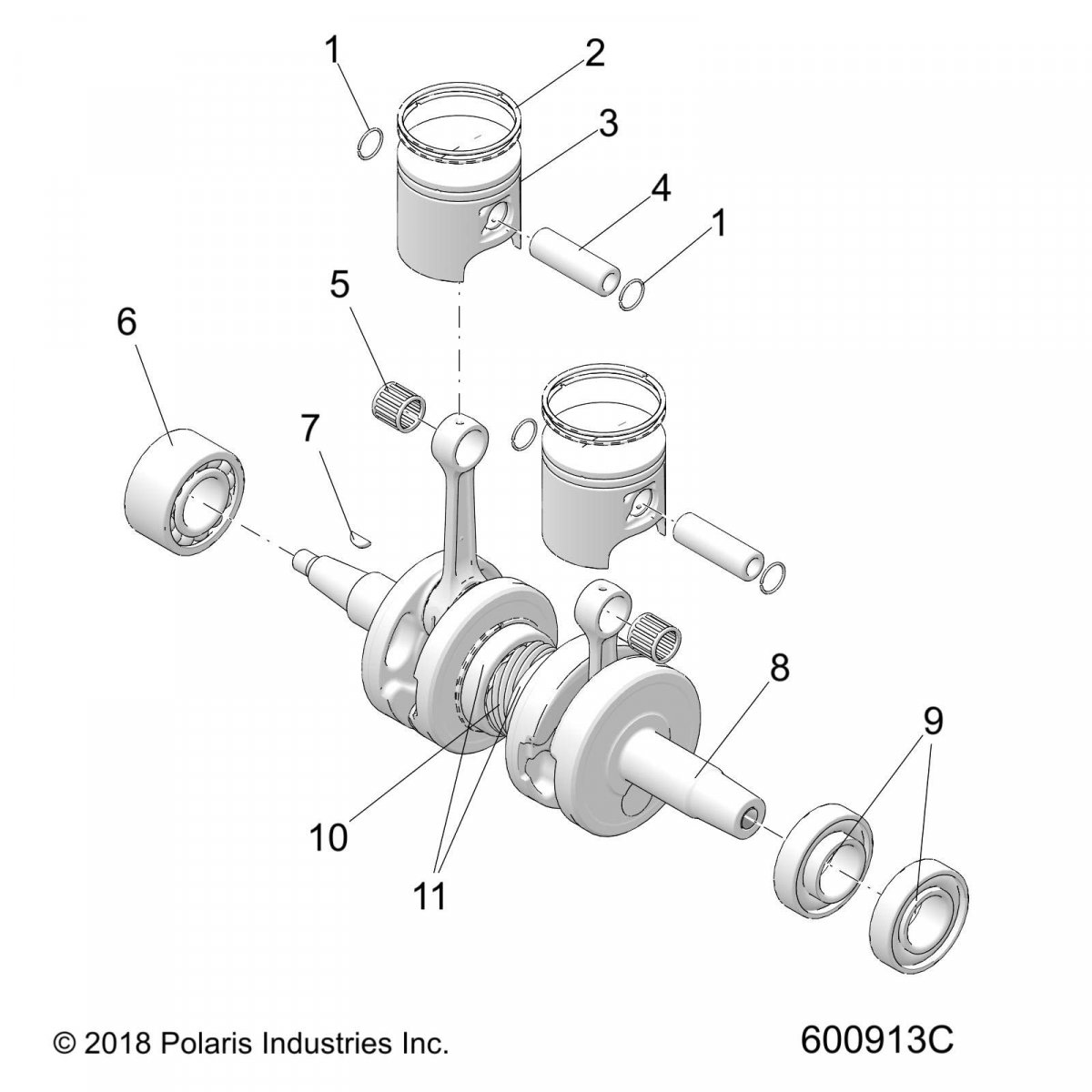 1
2
3
4
1
5
6
7
8
9
10
11

© 2018 Polaris Industries Inc.

600913C