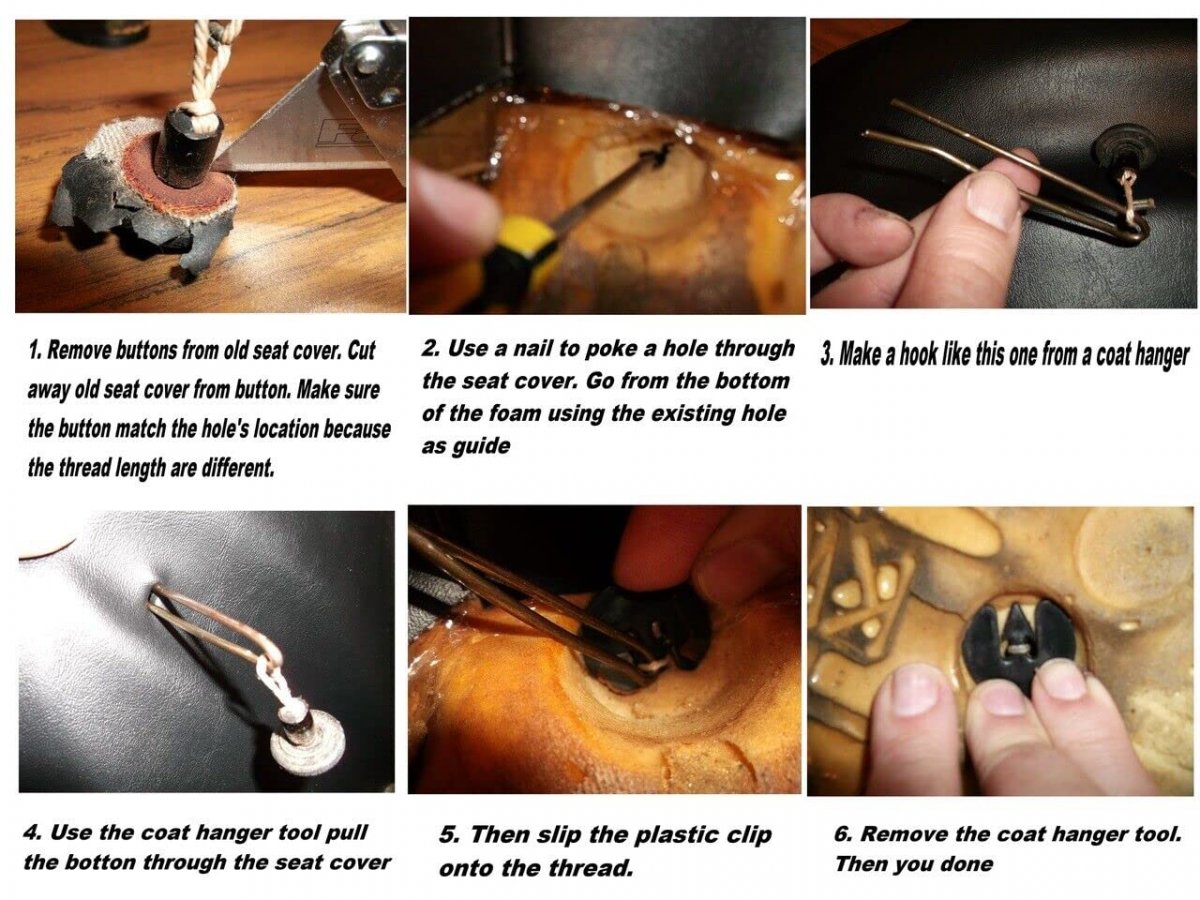 1. Remove buttons from old seat cover. Cut away old seat cover from button. Make sure the button match the hole's location because the thread length are different.

2. Use a nail to poke a hole through the seat cover. Go from the bottom of the foam using the existing hole as guide

3. Make a hook like this one from a coat hanger

4. Use the coat hanger tool pull the botton through the seat cover

5. Then slip the plastic clip onto the thread.

6. Remove the coat hanger tool. Then you done