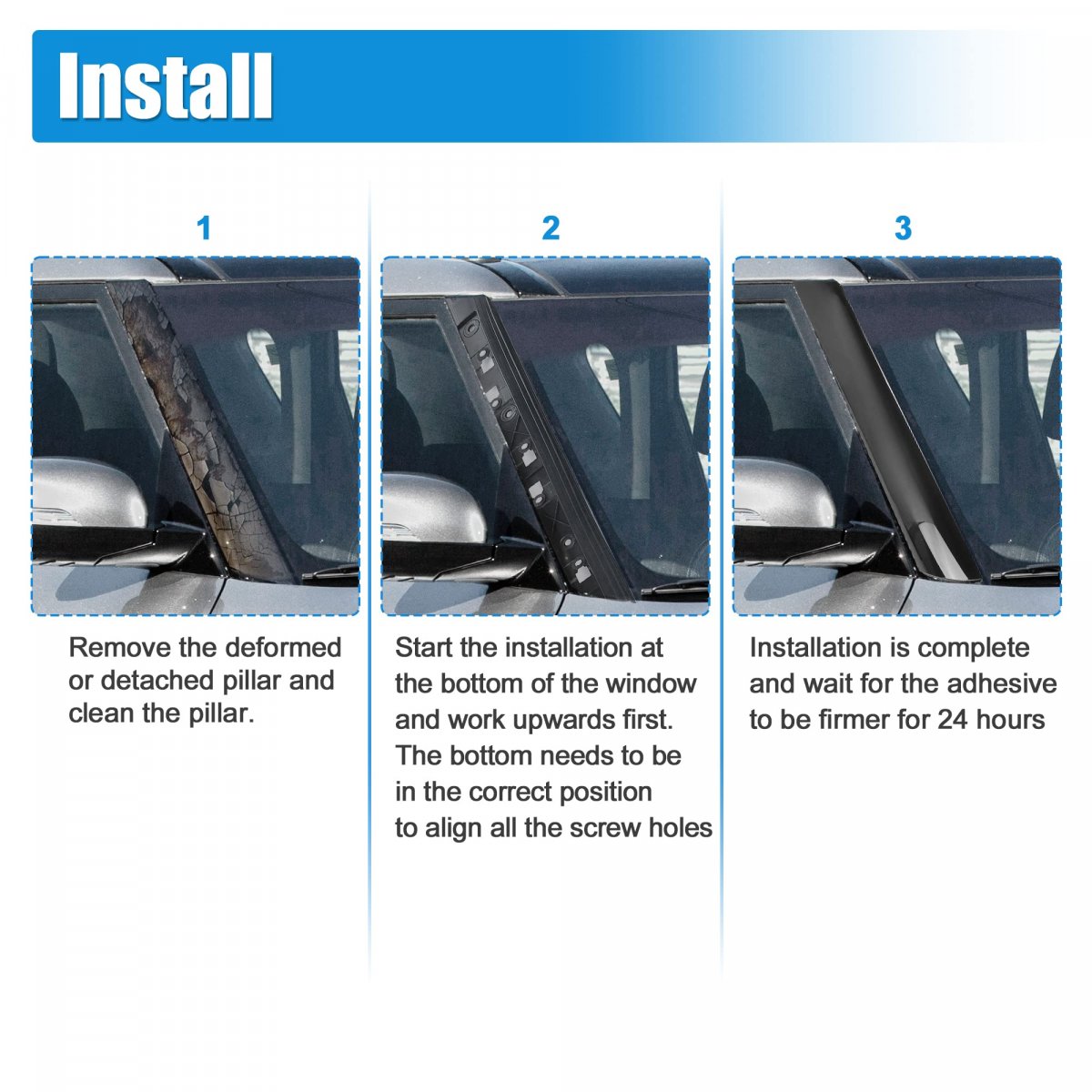 Install

1

Remove the deformed or detached pillar and clean the pillar.

2

Start the installation at the bottom of the window and work upwards first. The bottom needs to be in the correct position to align all the screw holes

3

Installation is complete and wait for the adhesive to be firmer for 24 hours