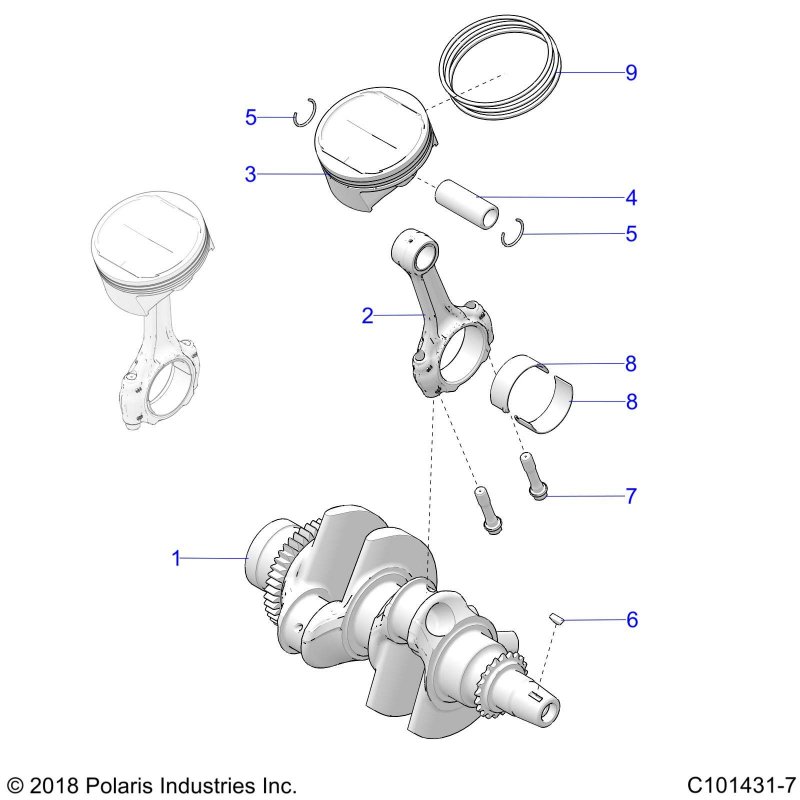 9
5
3
4
5
2
8
8
7
1
6
© 2018 Polaris Industries Inc.
C101431-7