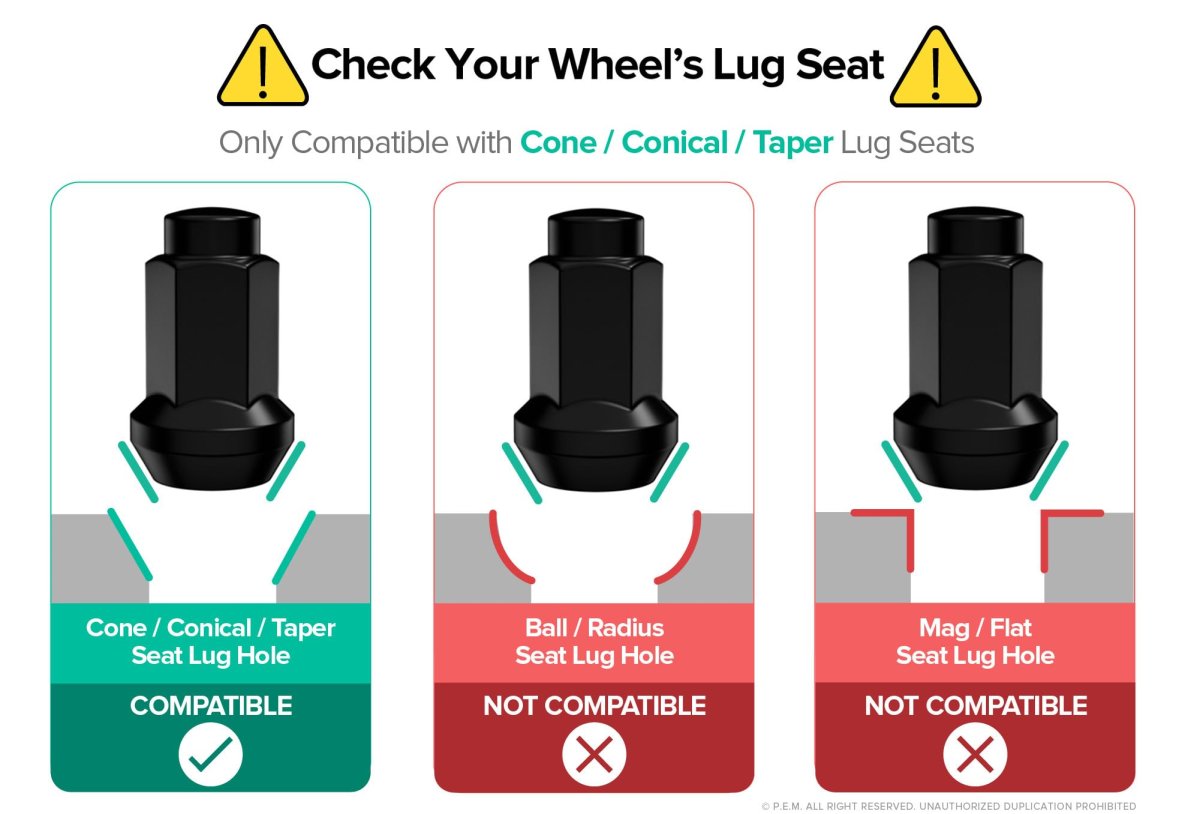 Check Your Wheel's Lug Seat

Only Compatible with Cone / Conical / Taper Lug Seats

Cone / Conical / Taper Seat Lug Hole

COMPATIBLE

Ball / Radius Seat Lug Hole

NOT COMPATIBLE

Mag / Flat Seat Lug Hole

NOT COMPATIBLE

© P.E.M. ALL RIGHT RESERVED. UNAUTHORIZED DUPLICATION PROHIBITED