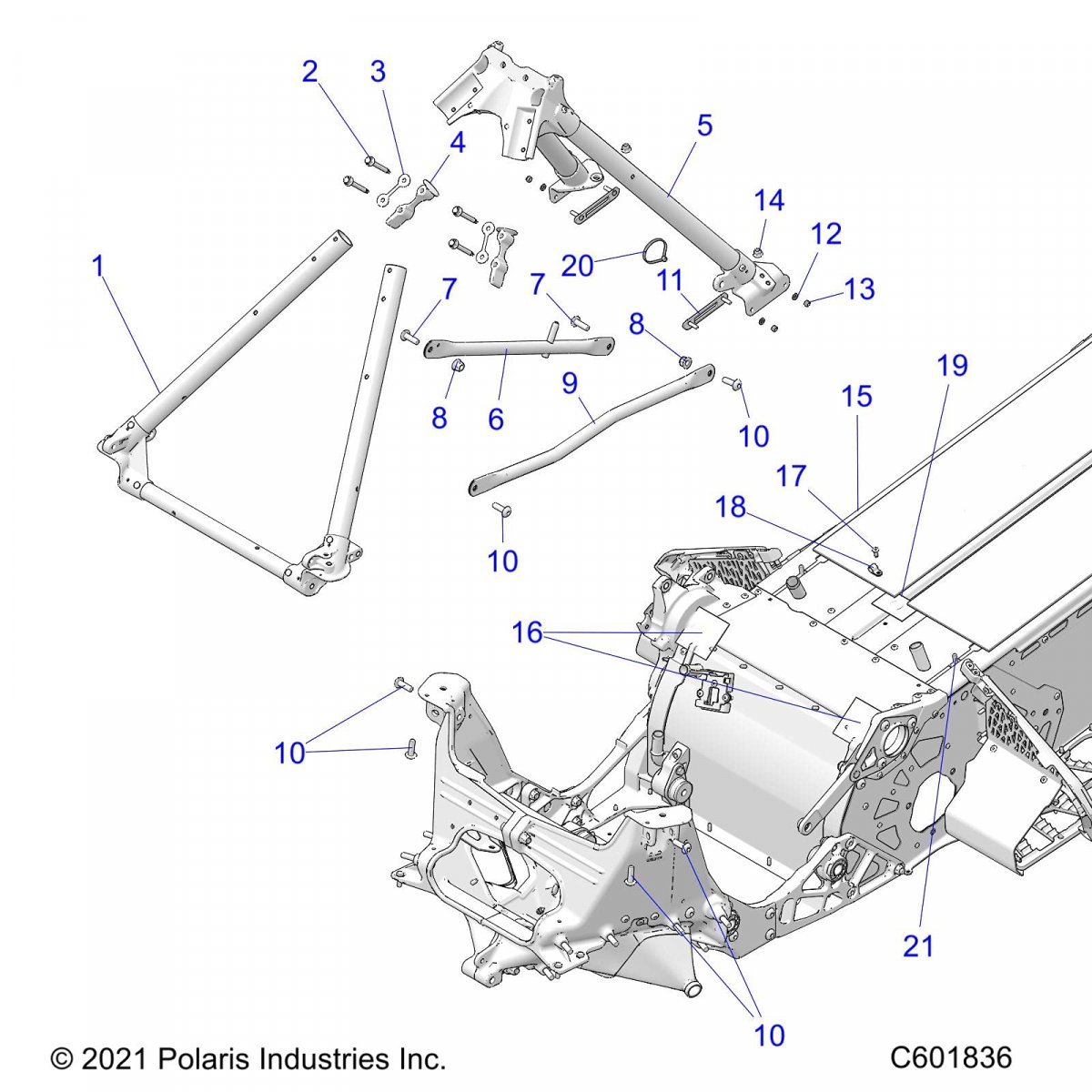 2
3
4
5
14
12
13
1
20
11
7
7
8
8
6
9
10
19
15
17
18
10
16
10
21
10
© 2021 Polaris Industries Inc.
C601836