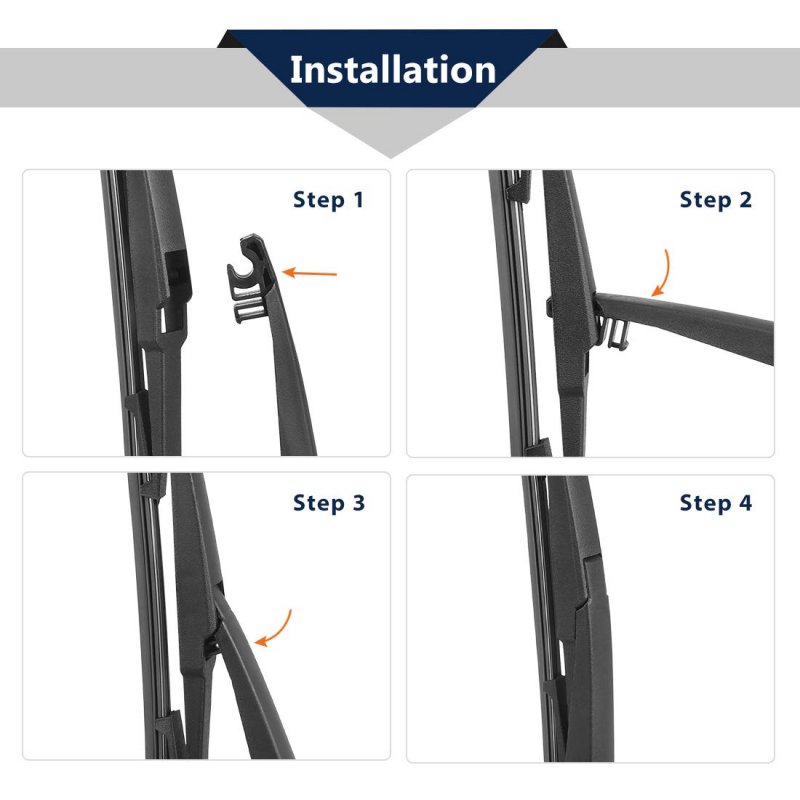 Installation

Step 1

Step 2

Step 3

Step 4