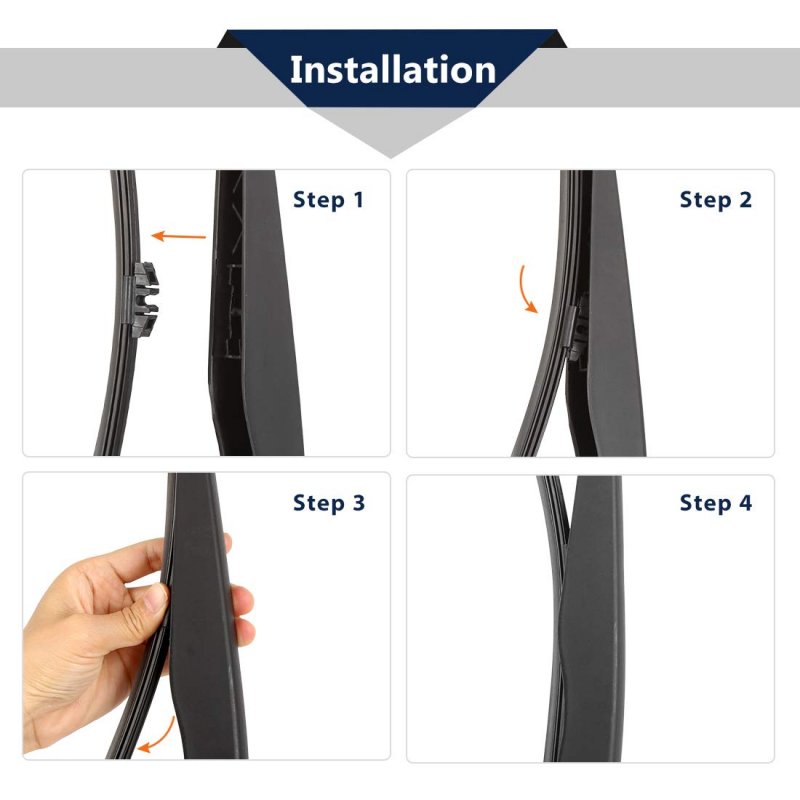 Installation

Step 1

Step 2

Step 3

Step 4