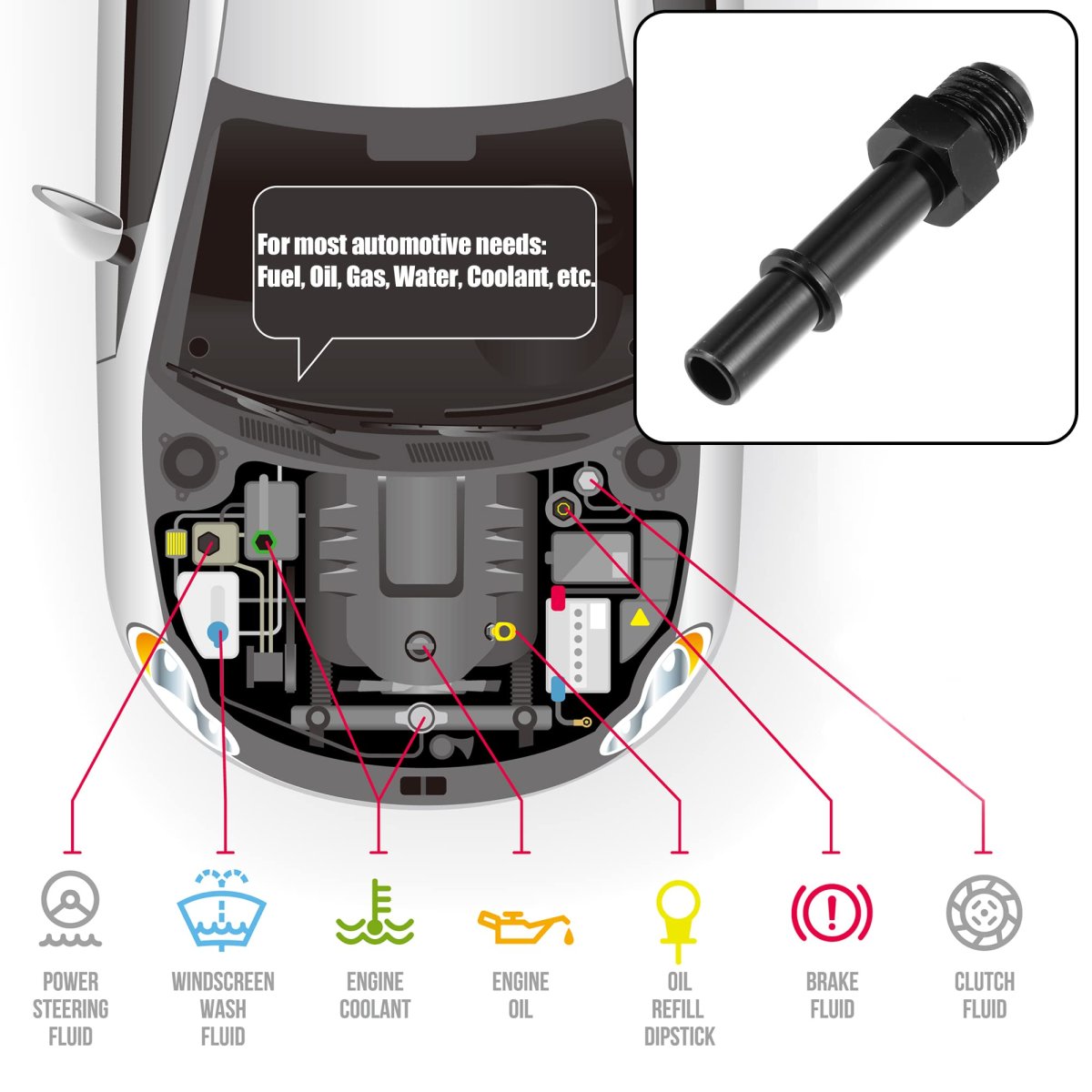 For most automotive needs:
Fuel, Oil, Gas, Water, Coolant, etc.

POWER STEERING FLUID

WINDSCREEN WASH FLUID

ENGINE COOLANT

ENGINE OIL

OIL REFILL DIPSTICK

BRAKE FLUID

CLUTCH FLUID