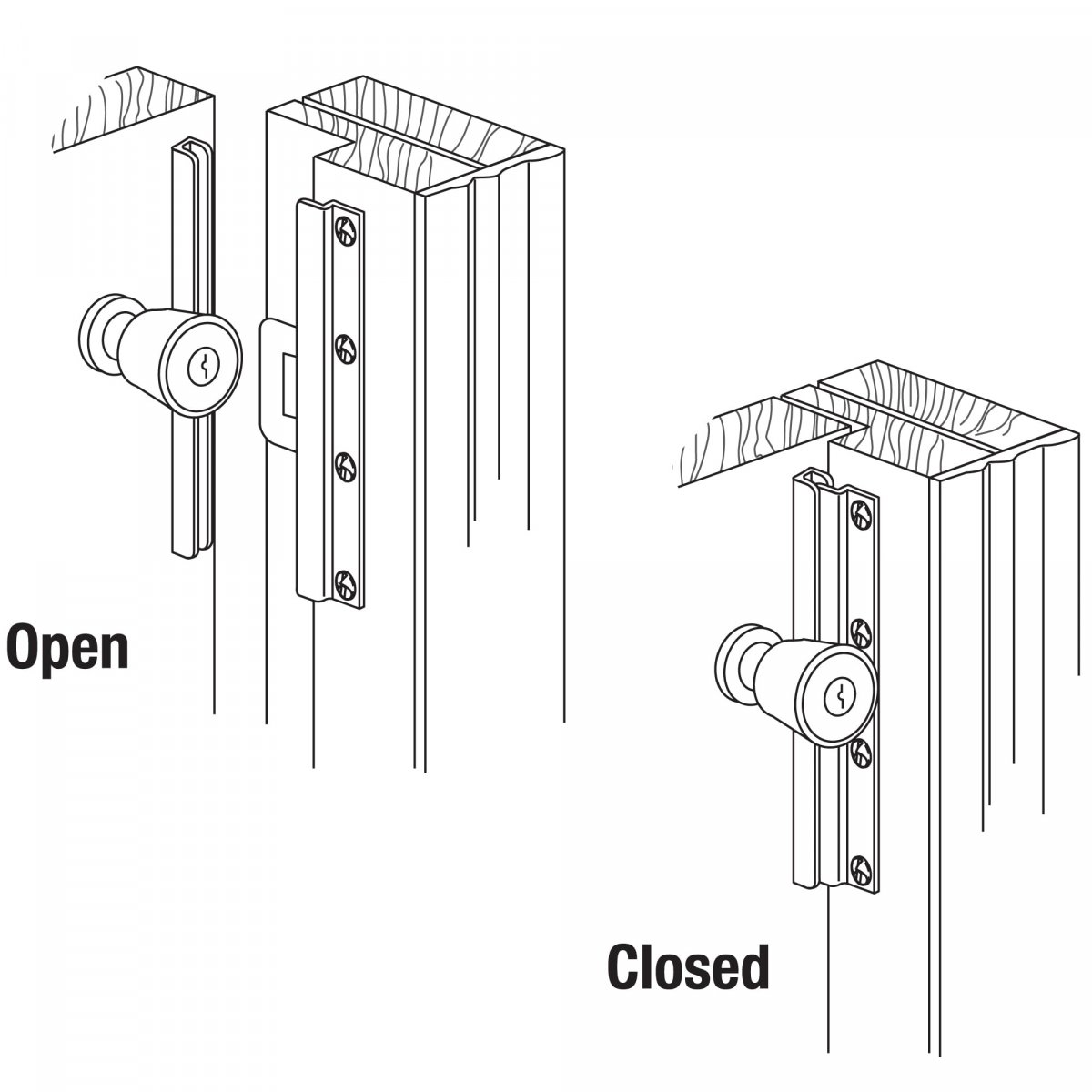 Open

Closed