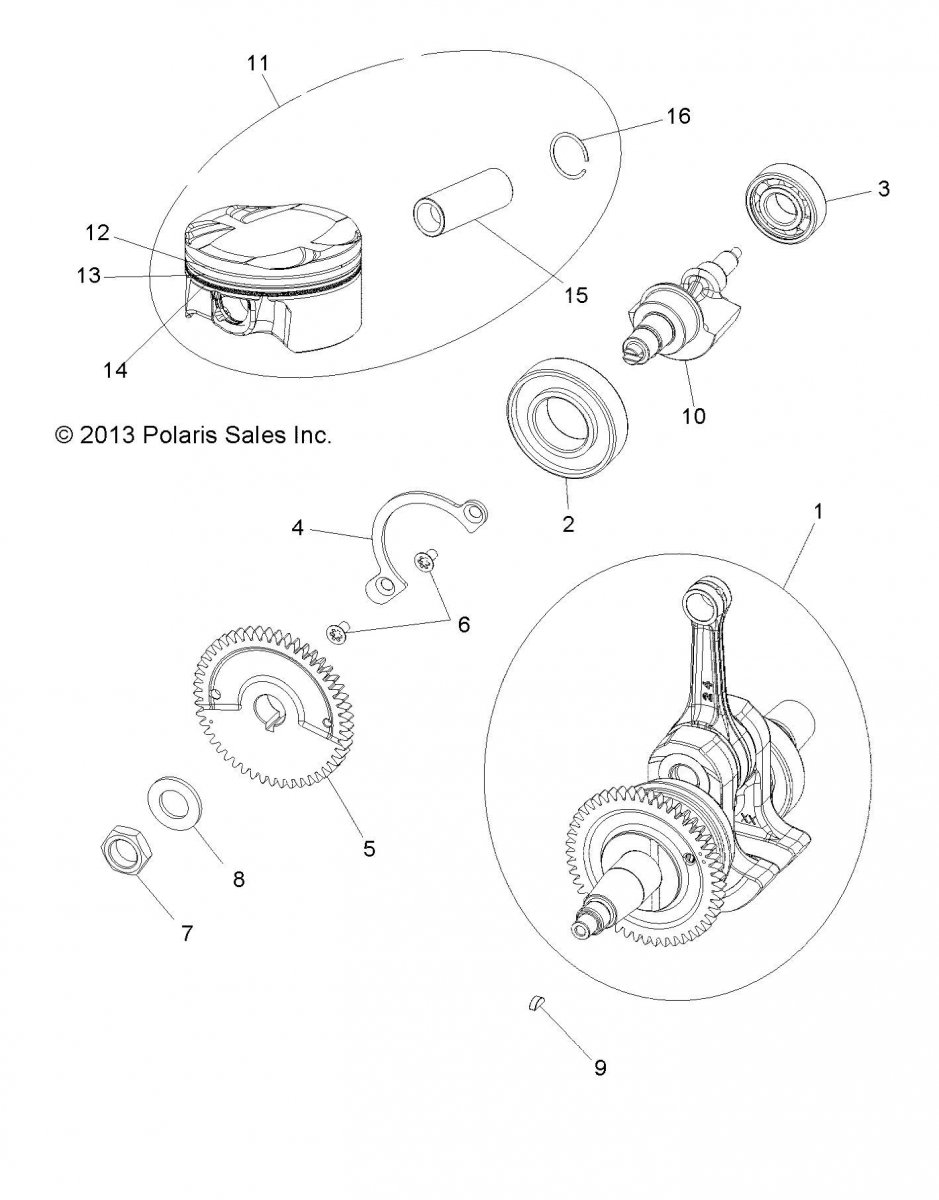 11

16

3

12

13

15

14

10

© 2013 Polaris Sales Inc.

2

1

4

6

5

8

7

9