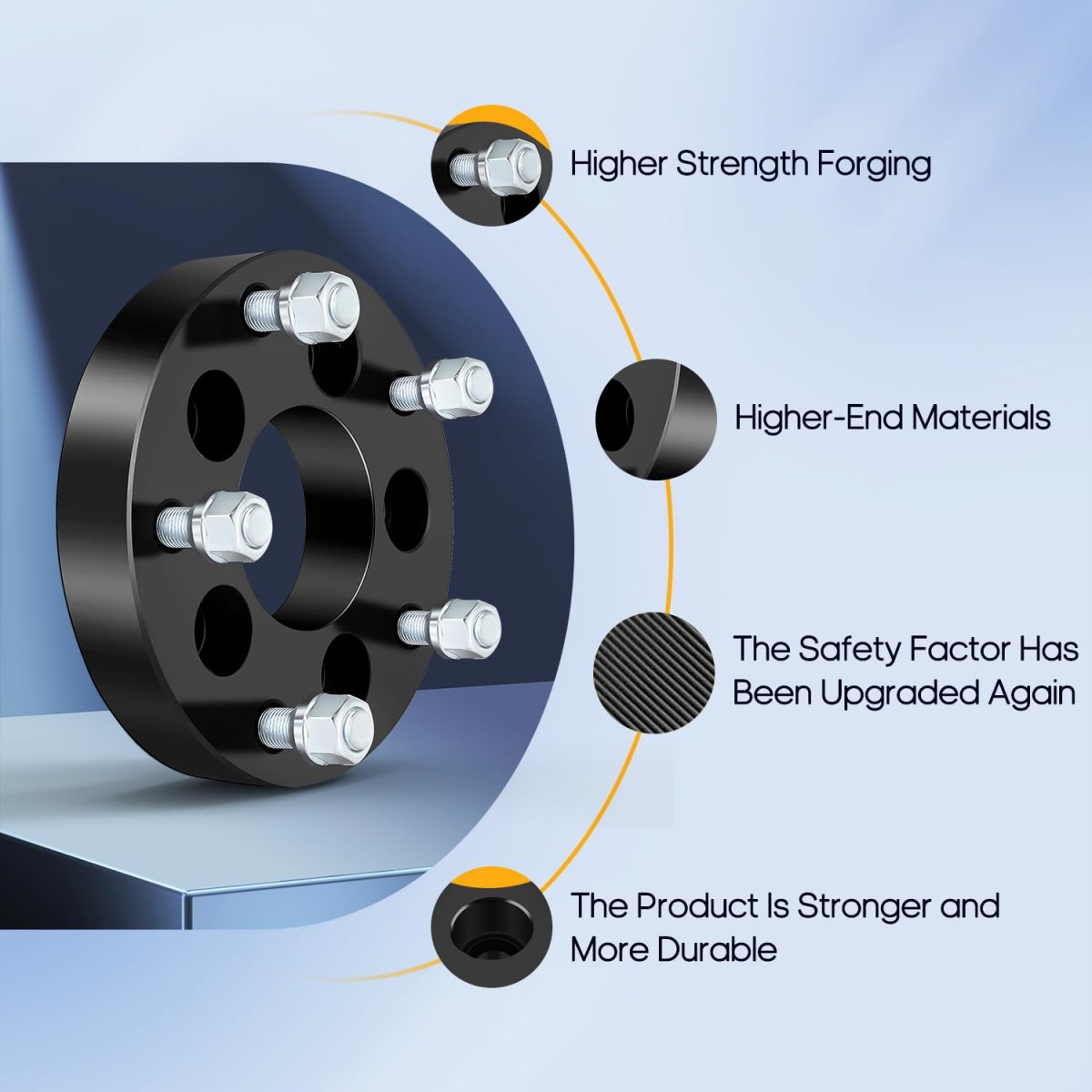 Higher Strength Forging

Higher-End Materials

The Safety Factor Has Been Upgraded Again

The Product Is Stronger and More Durable