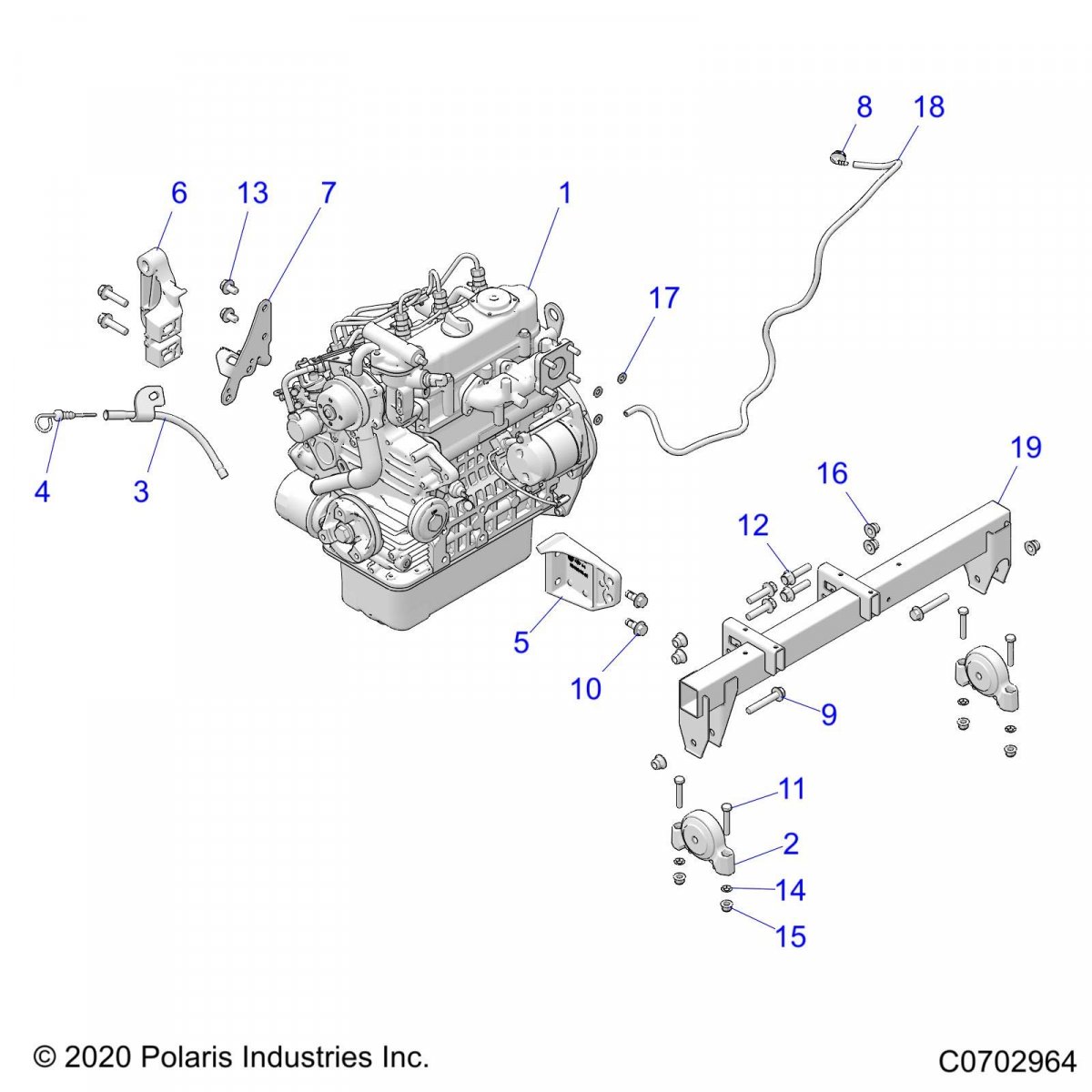 8
18
6
13
7
1
17
4
3
19
16
12
5
10
9
11
2
14
15

© 2020 Polaris Industries Inc.
C0702964